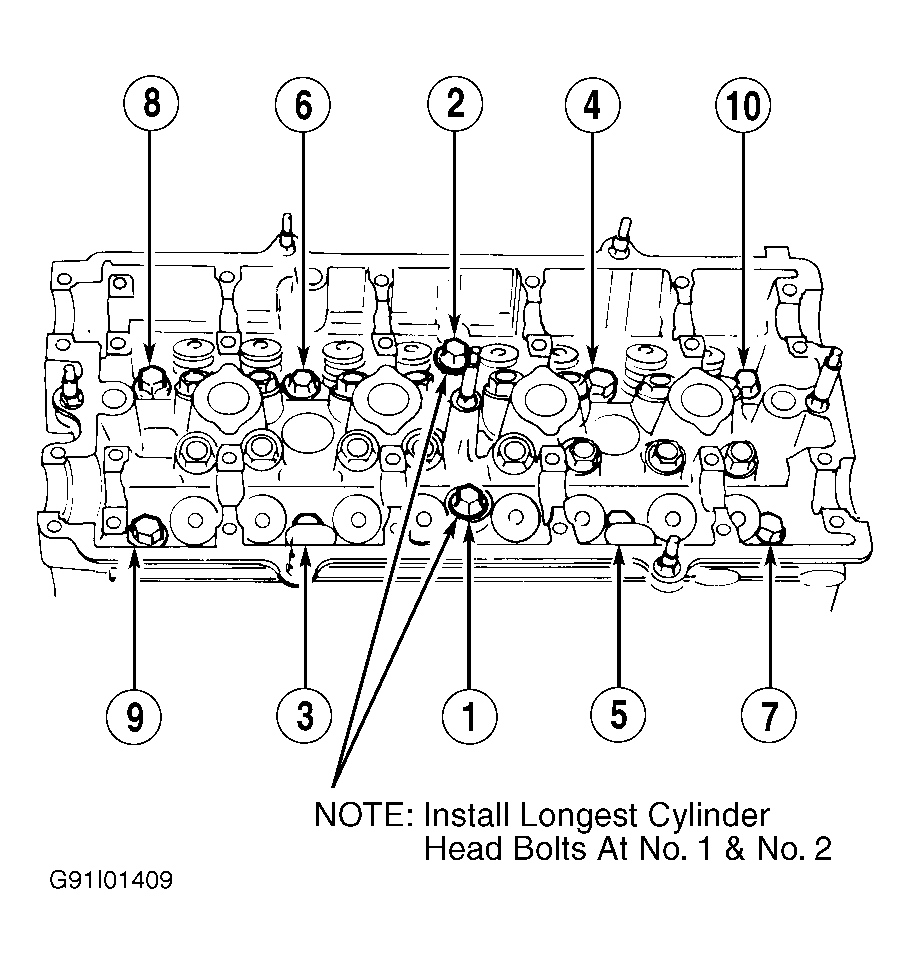 8
6
2
4
10

9
3
1
5
7

NOTE: Install Longest Cylinder Head Bolts At No. 1 & No. 2

G91I01409