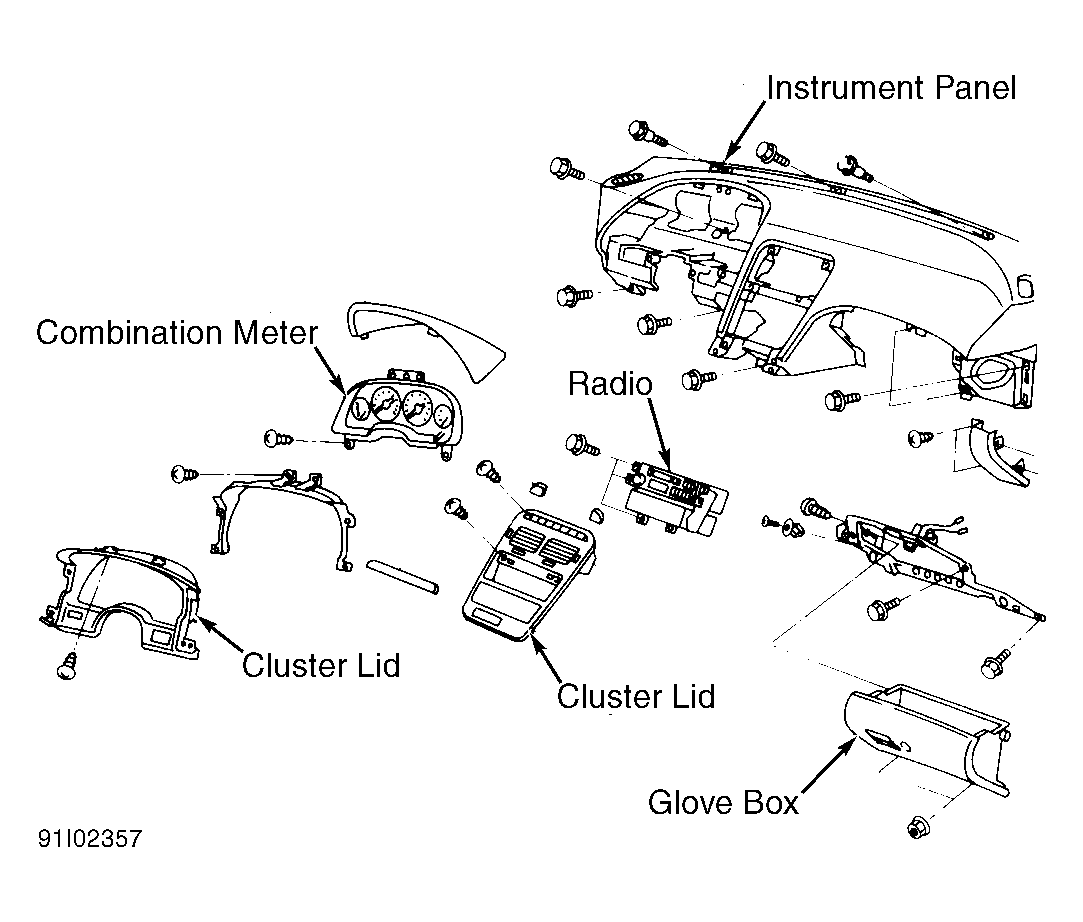 Instrument Panel

Combination Meter

Radio

Cluster Lid

Cluster Lid

Glove Box

91I02357