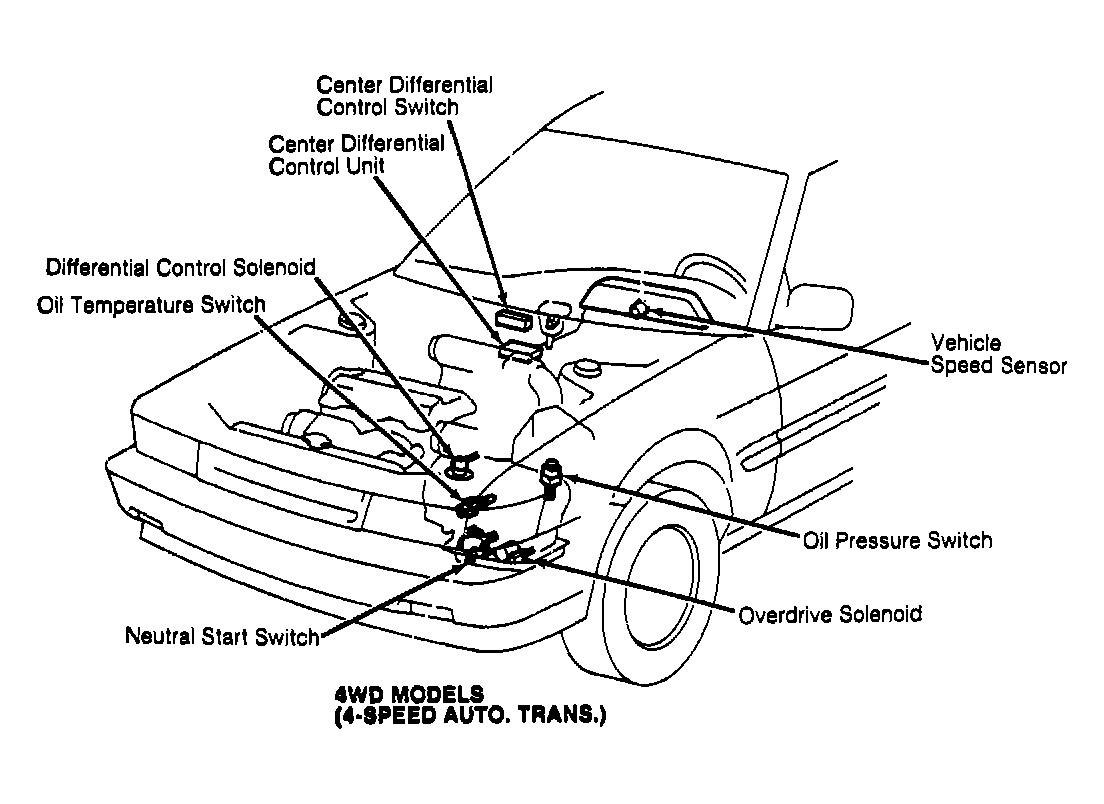 Center Differential Control Switch

Center Differential Control Unit

Differential Control Solenoid

Oil Temperature Switch

Vehicle Speed Sensor

Oil Pressure Switch

Overdrive Solenoid

Neutral Start Switch

4WD MODELS
(4-SPEED AUTO. TRANS.)