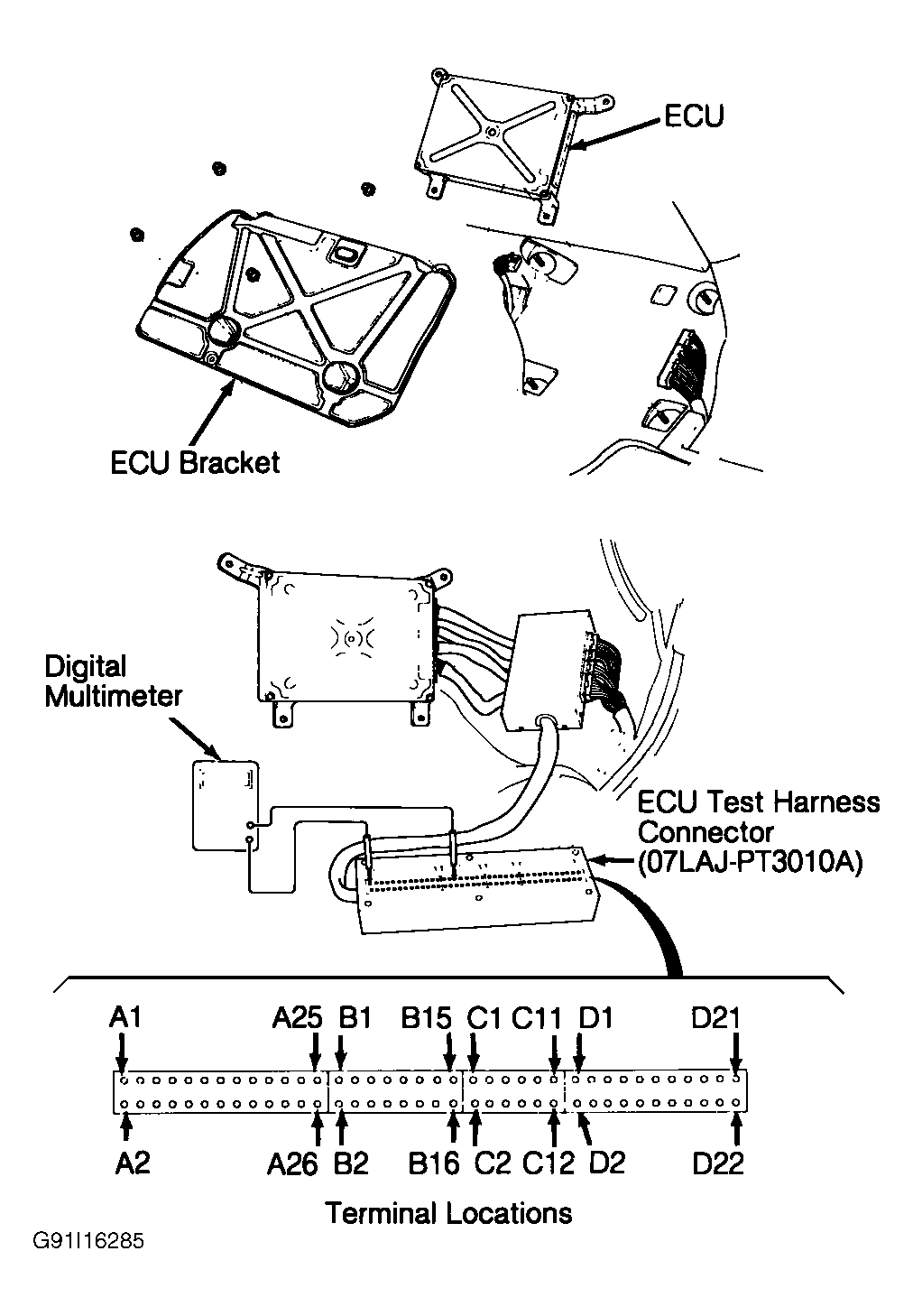 ECU

ECU Bracket

Digital Multimeter

ECU Test Harness Connector (07LAJ-PT3010A)

A1 A25 B1 B15 C1 C11 D1 D21

A2 A26 B2 B16 C2 C12 D2 D22

Terminal Locations

G91I16285