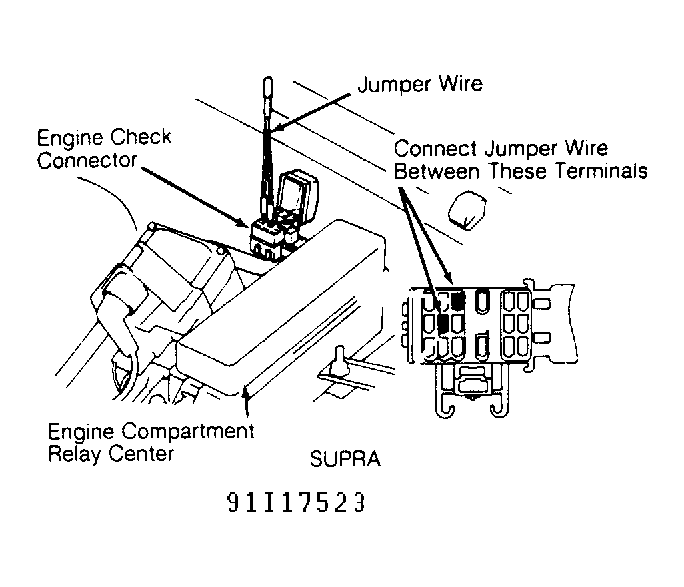 Jumper Wire

Engine Check Connector

Connect Jumper Wire Between These Terminals

Engine Compartment Relay Center

SUPRA

91I17523