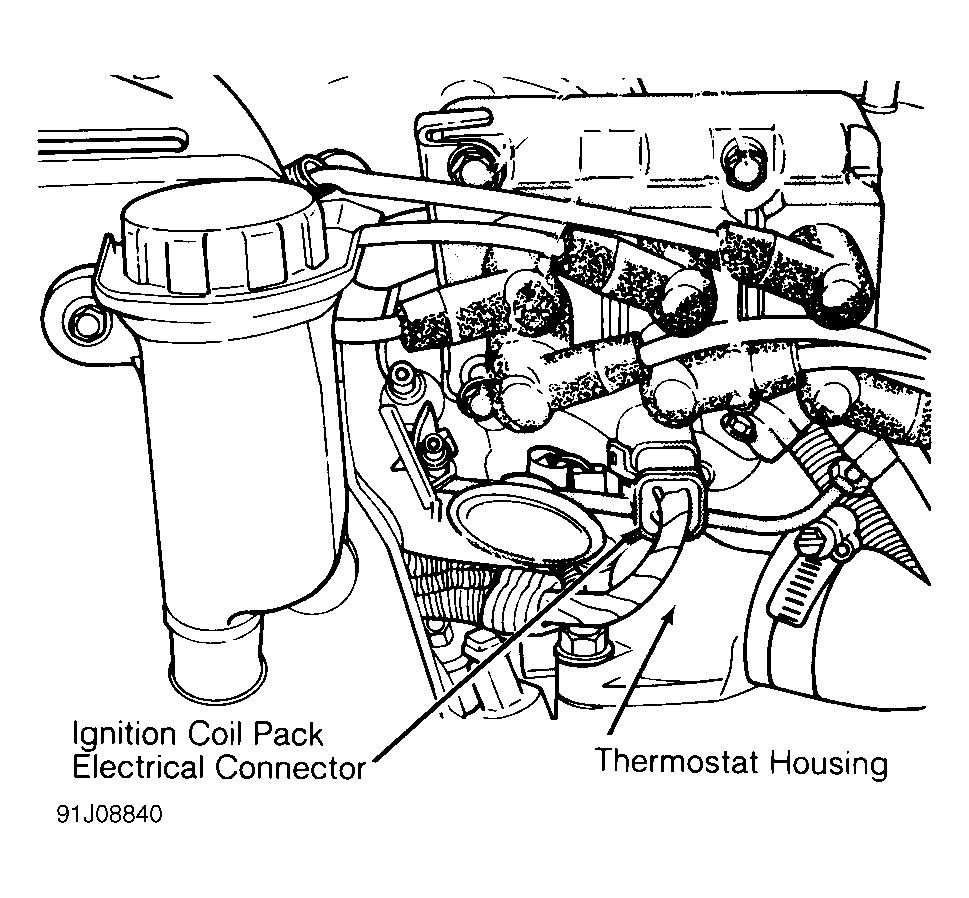 Ignition Coil Pack
Electrical Connector

Thermostat Housing

91J08840