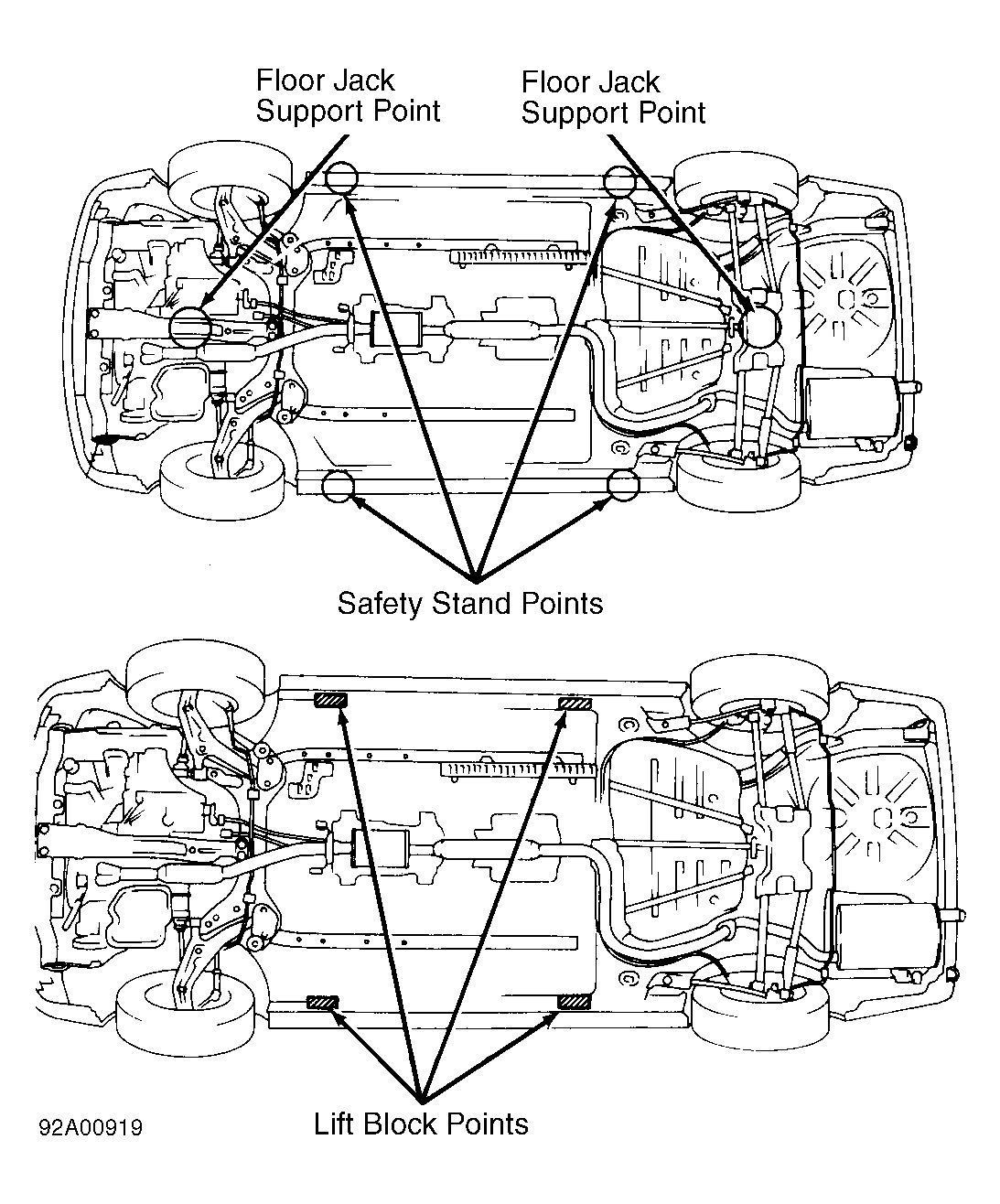 Floor Jack Support Point

Floor Jack Support Point

Safety Stand Points

Lift Block Points

92A00919