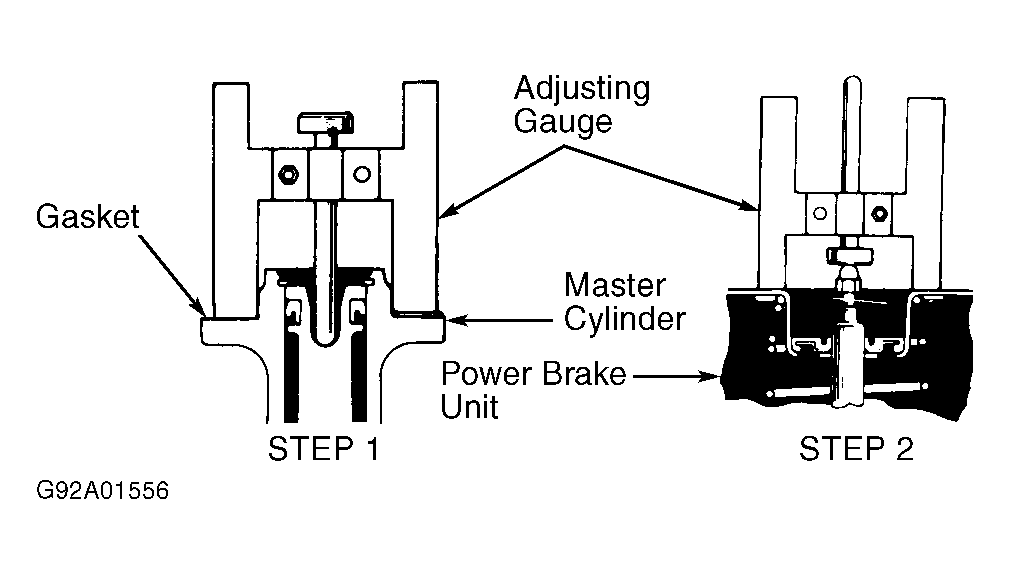 Adjusting Gauge

Gasket

Master Cylinder

Power Brake Unit

STEP 1

STEP 2

G92A01556