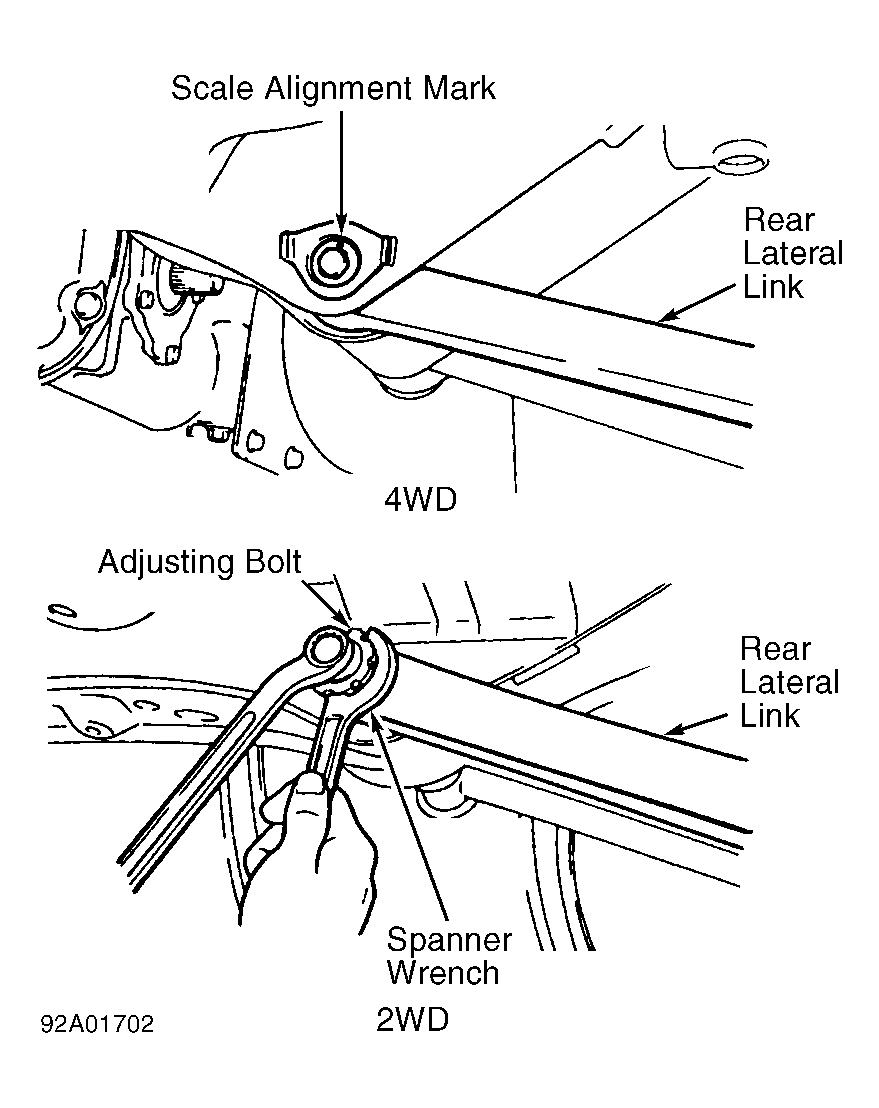 Scale Alignment Mark

Rear Lateral Link

4WD

Adjusting Bolt

Rear Lateral Link

Spanner Wrench

92A01702

2WD