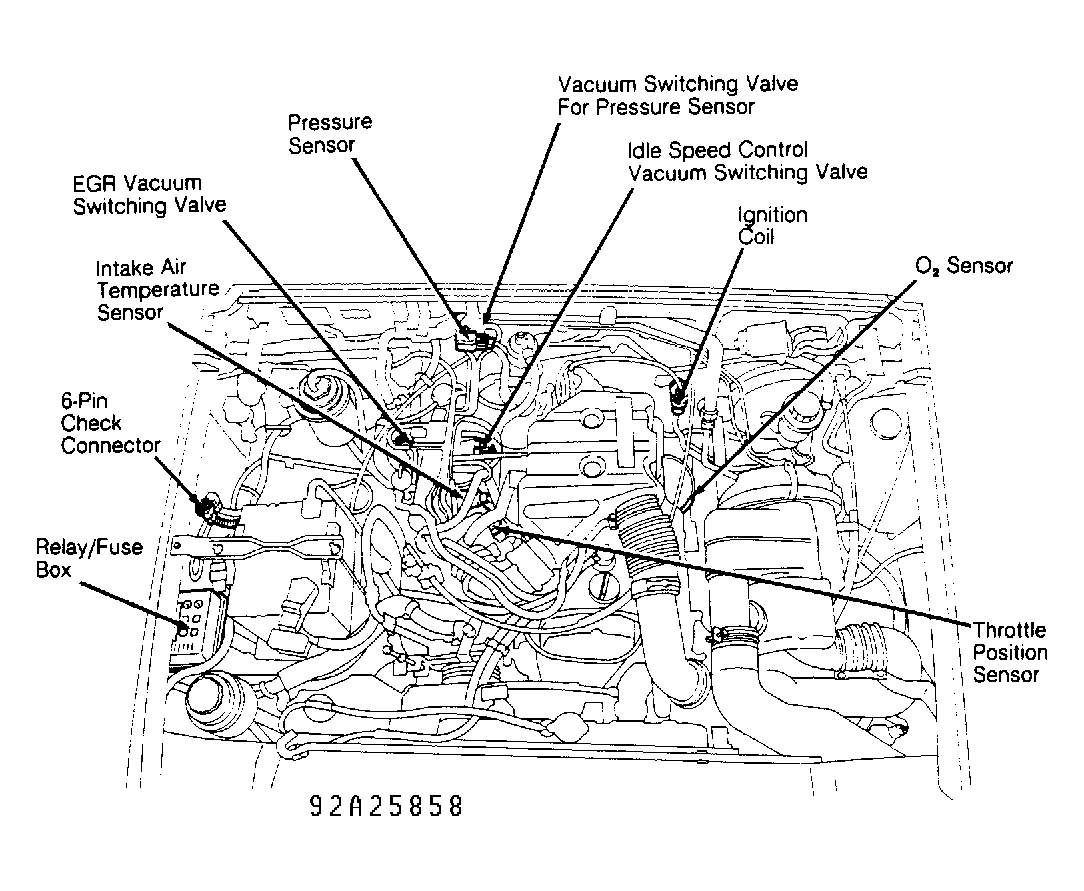 Vacuum Switching Valve For Pressure Sensor

Pressure Sensor

Idle Speed Control Vacuum Switching Valve

EGR Vacuum Switching Valve

Ignition Coil

Intake Air Temperature Sensor

$O_2$ Sensor

6-Pin Check Connector

Relay/Fuse Box

Throttle Position Sensor

92A25858