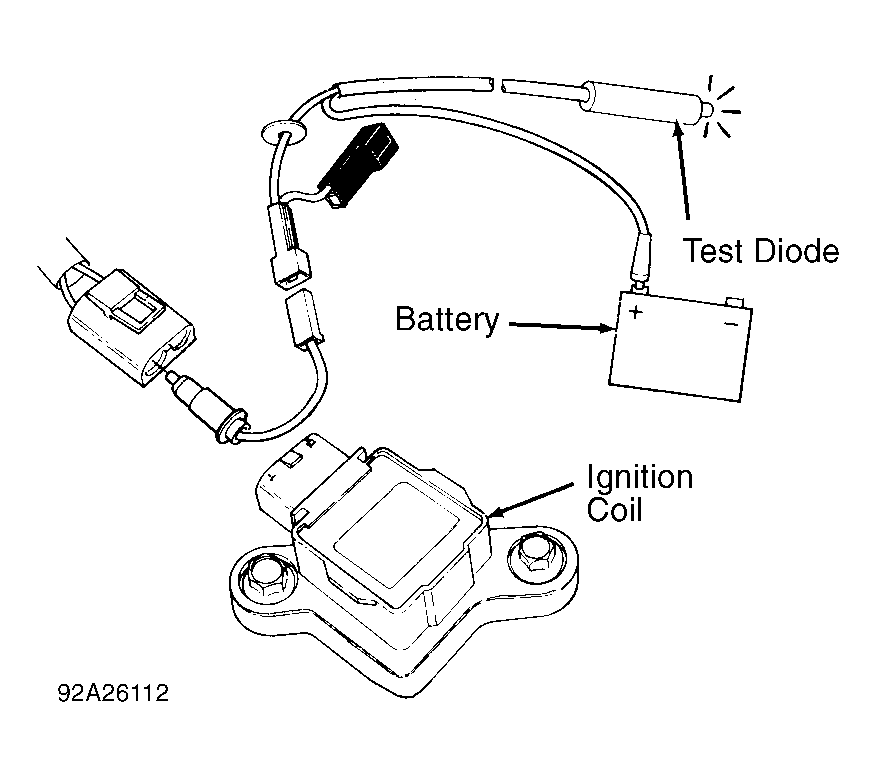 Test Diode

Battery

+

−

Ignition Coil

92A26112