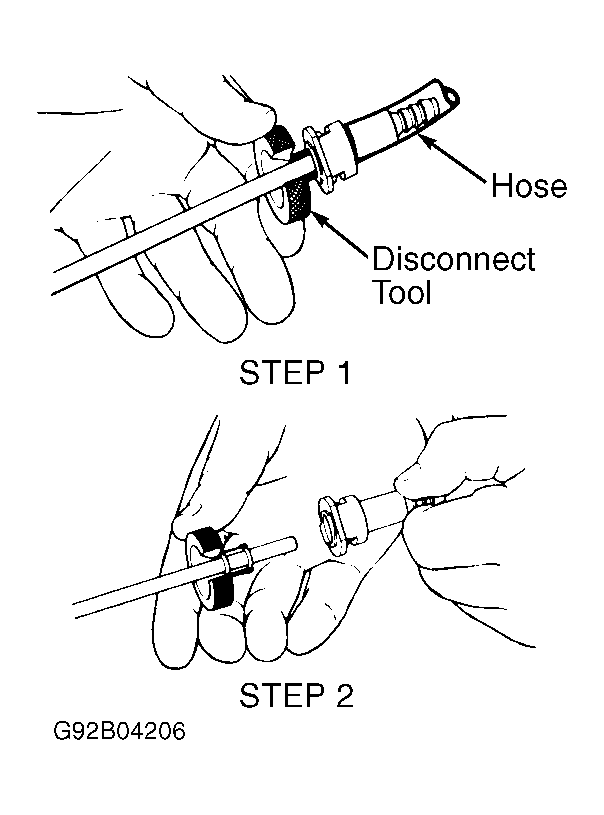 Hose

Disconnect Tool

STEP 1

STEP 2

G92B04206