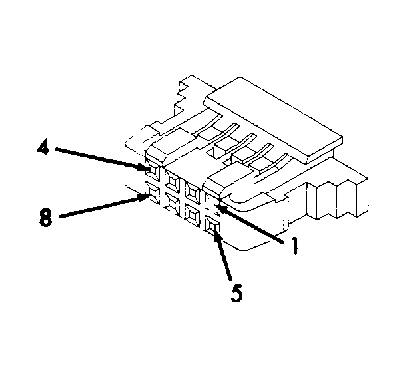 4
8
1
5