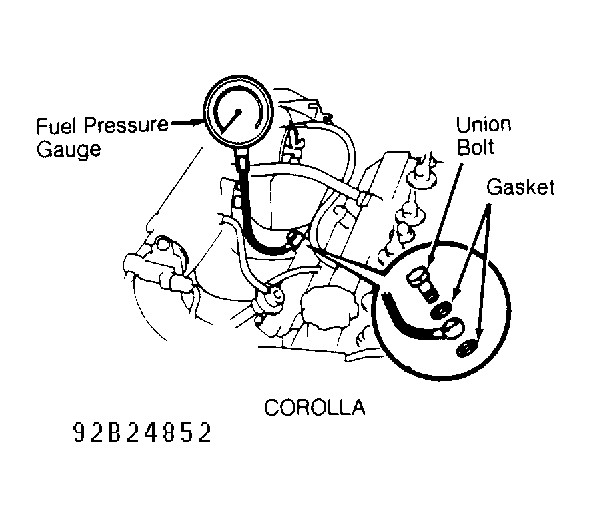 Fuel Pressure Gauge

Union Bolt

Gasket

COROLLA

92B24852