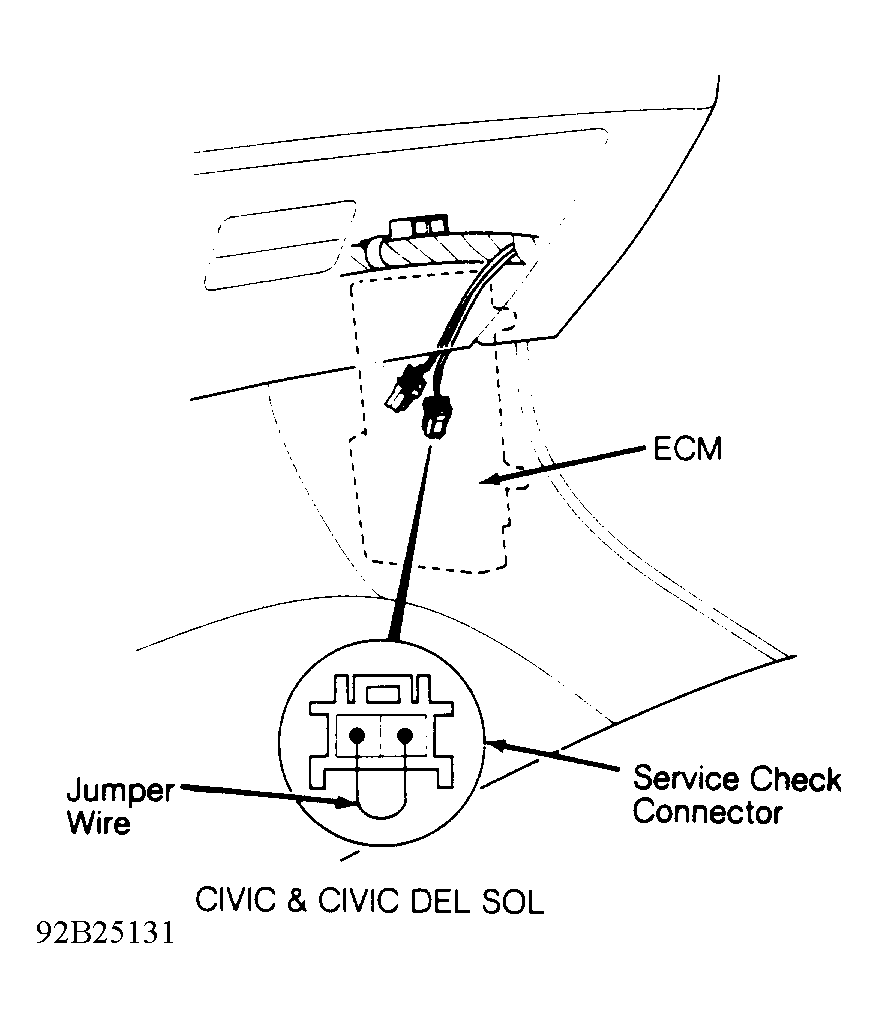 ECM

Jumper Wire

Service Check Connector

CIVIC & CIVIC DEL SOL

92B25131