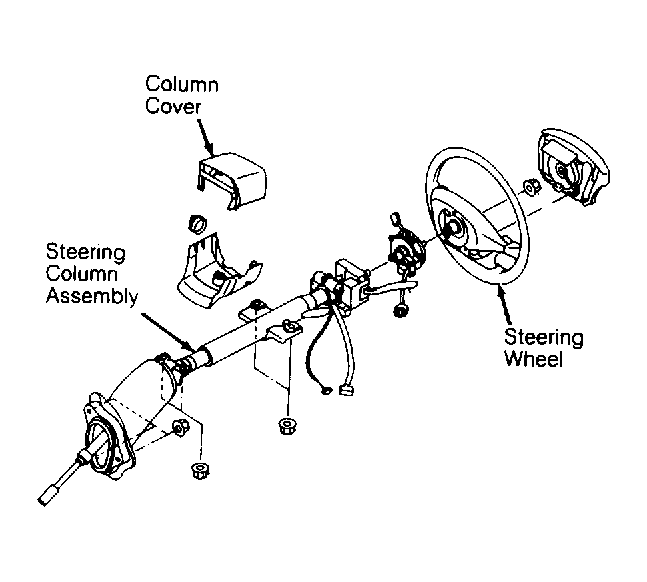 Column Cover

Steering Column Assembly

Steering Wheel