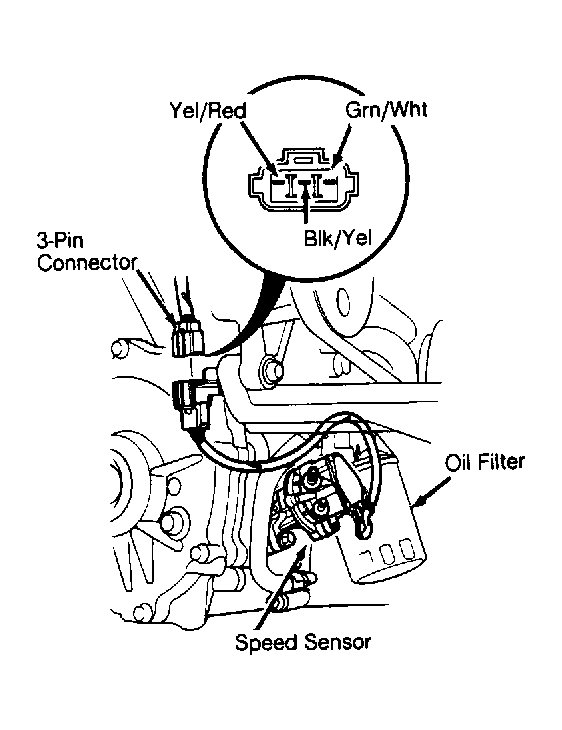 Yel/Red
Grn/Wht
Blk/Yel
3-Pin Connector
Oil Filter
Speed Sensor