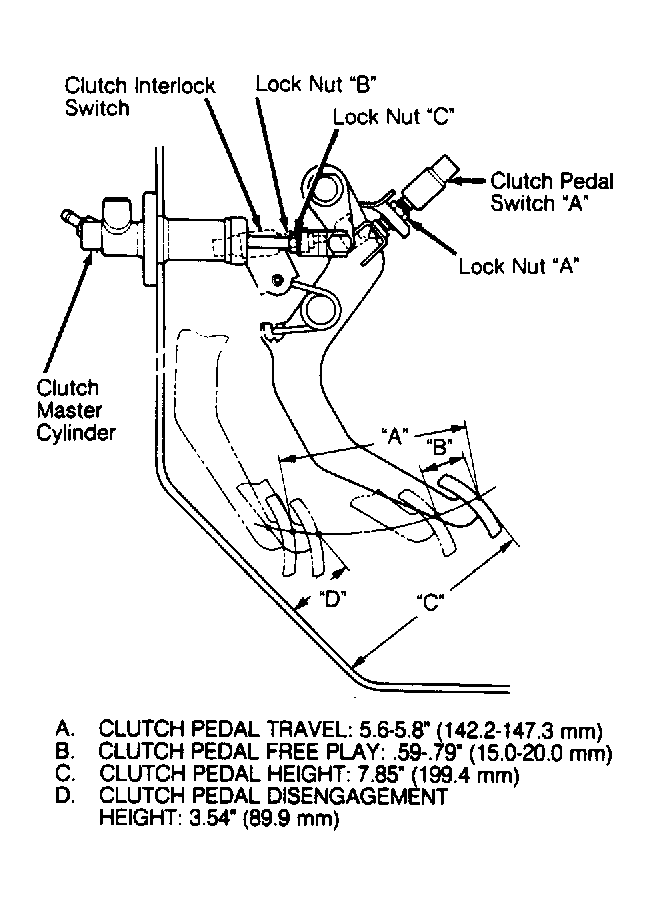 Clutch Interlock Switch

Lock Nut "B"

Lock Nut "C"

Clutch Pedal Switch "A"

Lock Nut "A"

Clutch Master Cylinder

"A"

"B"

"D"

"C"

A. CLUTCH PEDAL TRAVEL: 5.6-5.8" (142.2-147.3 mm)
B. CLUTCH PEDAL FREE PLAY: .59-.79" (15.0-20.0 mm)
C. CLUTCH PEDAL HEIGHT: 7.85" (199.4 mm)
D. CLUTCH PEDAL DISENGAGEMENT HEIGHT: 3.54" (89.9 mm)