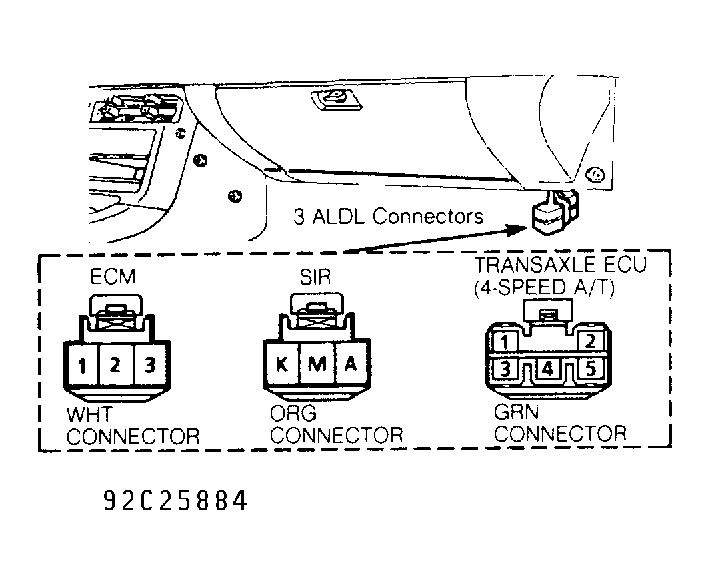 3 ALDL Connectors

ECM

1 2 3

WHT CONNECTOR

SIR

K M A

ORG CONNECTOR

TRANSAXLE ECU (4-SPEED A/T)

1 2 3 4 5

GRN CONNECTOR

92C25884