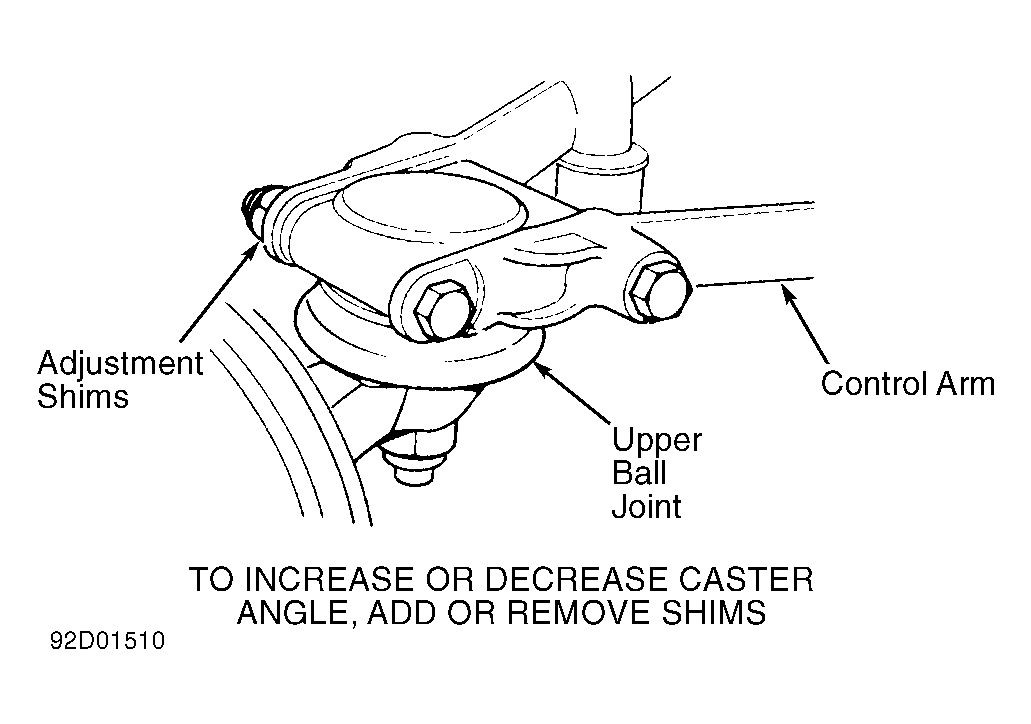 Adjustment Shims

Control Arm

Upper Ball Joint

TO INCREASE OR DECREASE CASTER ANGLE, ADD OR REMOVE SHIMS

92D01510