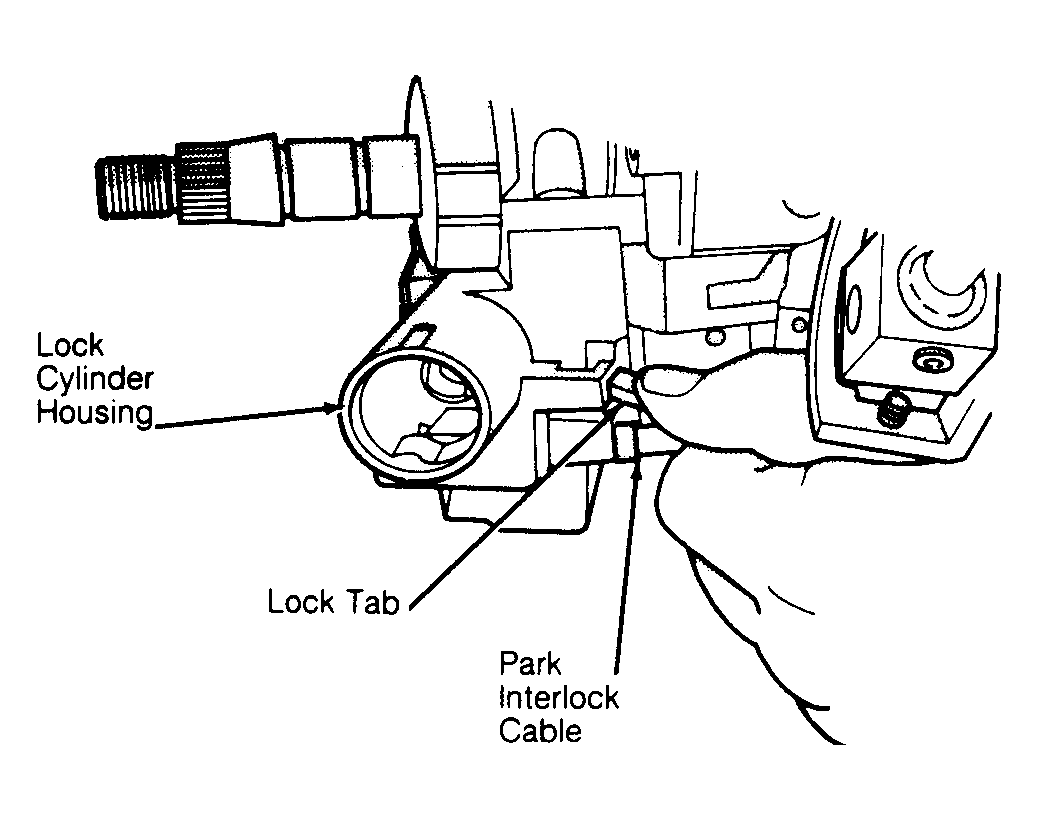 Lock Cylinder Housing

Lock Tab

Park Interlock Cable