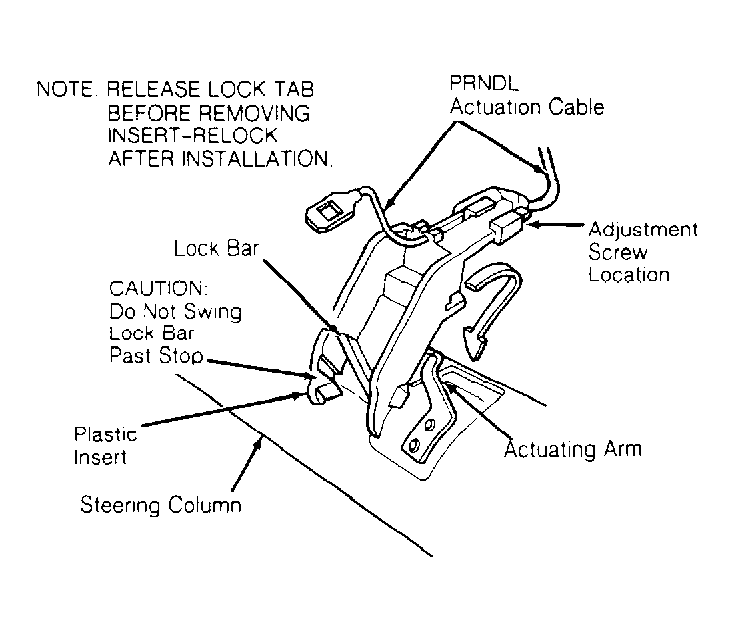 NOTE. RELEASE LOCK TAB BEFORE REMOVING INSERT-RELOCK AFTER INSTALLATION.

PRNDL
Actuation Cable

Adjustment
Screw
Location

Lock Bar

CAUTION:
Do Not Swing
Lock Bar
Past Stop

Plastic
Insert

Actuating Arm

Steering Column