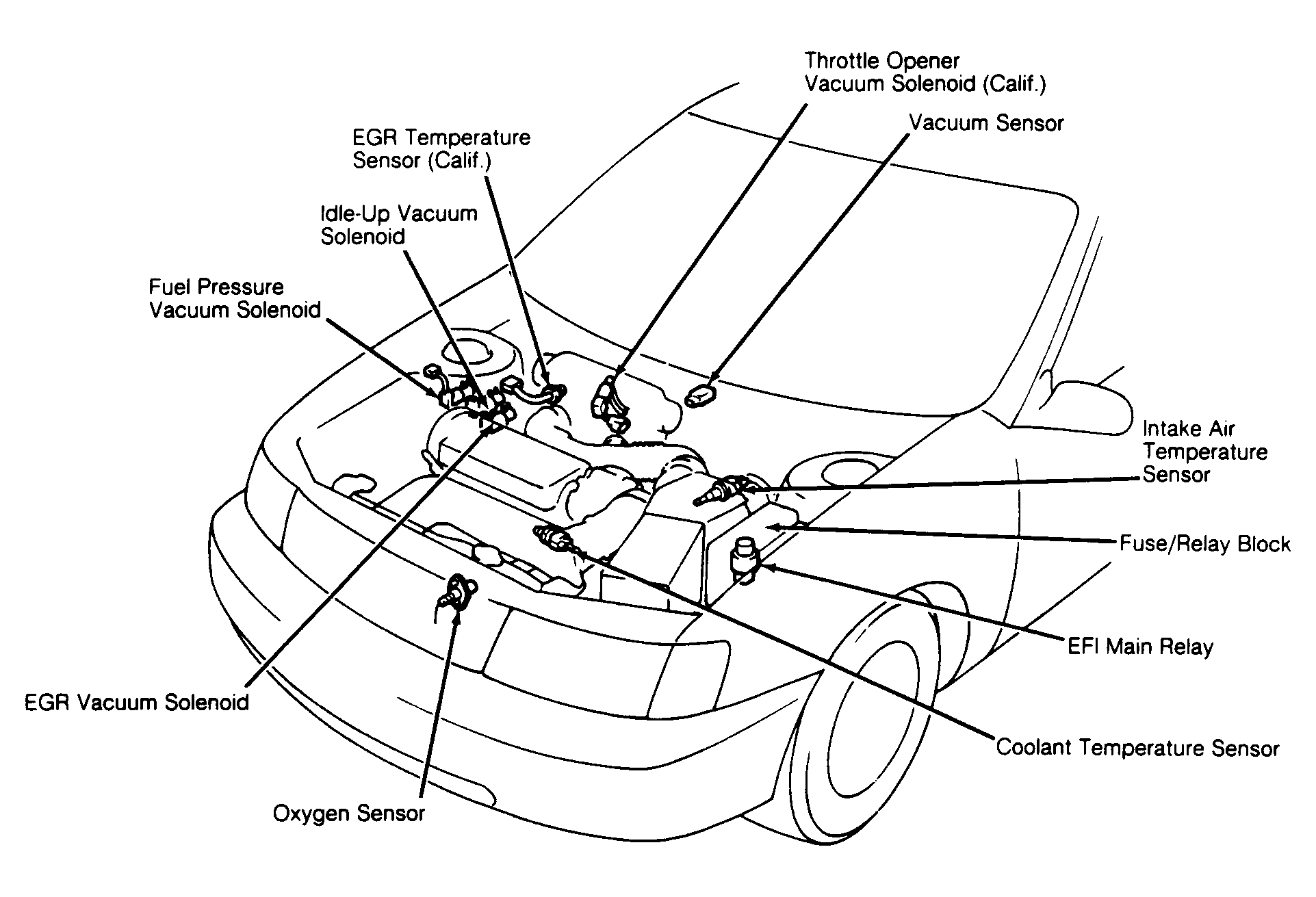 Throttle Opener Vacuum Solenoid (Calif.)

Vacuum Sensor

EGR Temperature Sensor (Calif.)

Idle-Up Vacuum Solenoid

Fuel Pressure Vacuum Solenoid

Intake Air Temperature Sensor

Fuse/Relay Block

EFI Main Relay

EGR Vacuum Solenoid

Coolant Temperature Sensor

Oxygen Sensor