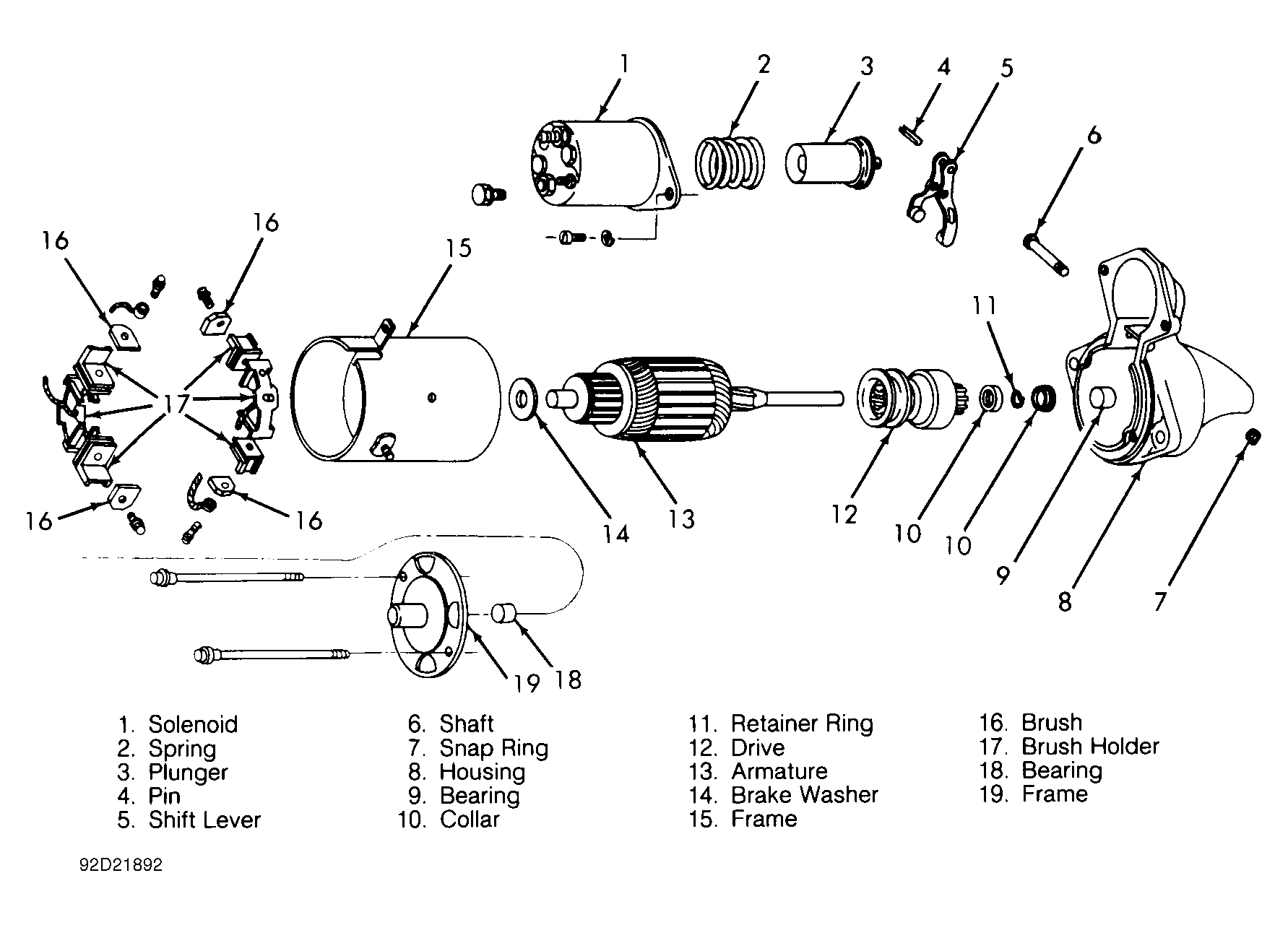 1 2 3 4 5 6

16 16 15

11

17

16 16 14 13 12 10 10 9 8 7

19 18

1. Solenoid
2. Spring
3. Plunger
4. Pin
5. Shift Lever

6. Shaft
7. Snap Ring
8. Housing
9. Bearing
10. Collar

11. Retainer Ring
12. Drive
13. Armature
14. Brake Washer
15. Frame

16. Brush
17. Brush Holder
18. Bearing
19. Frame

92D21892