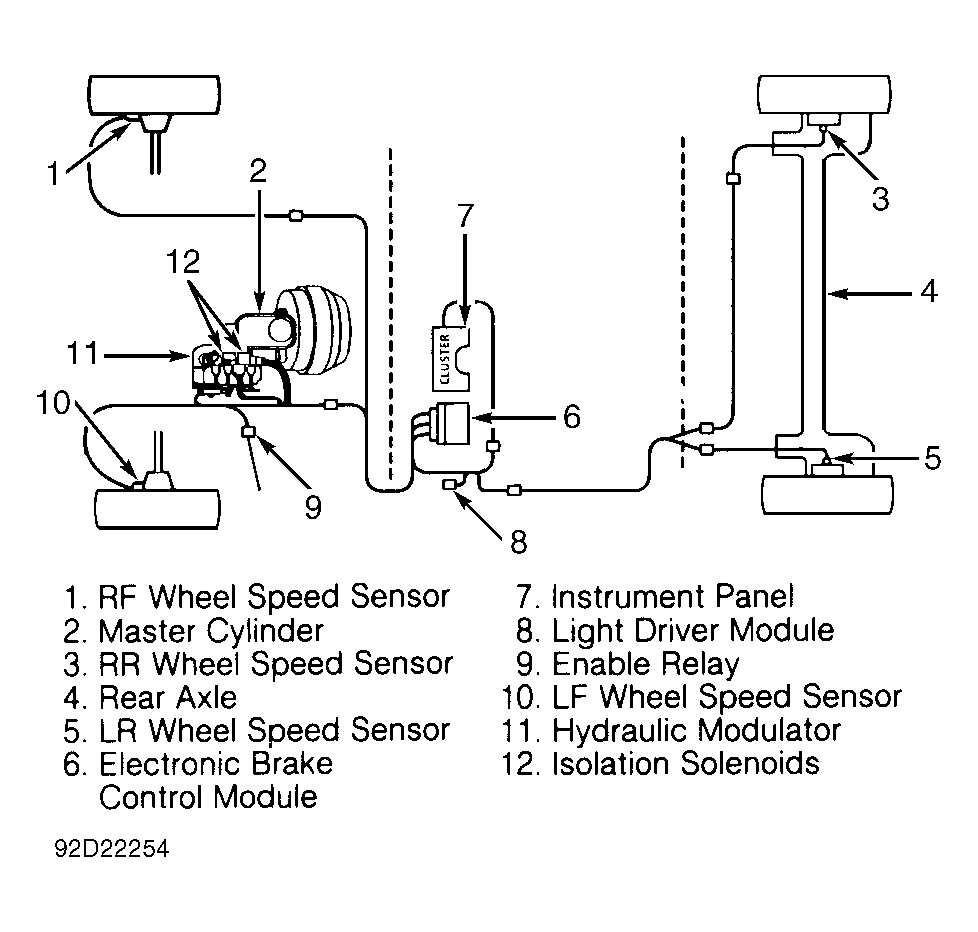 1
2
12
11
10
9
7
CLUSTER
6
8
3
4
5

1. RF Wheel Speed Sensor
2. Master Cylinder
3. RR Wheel Speed Sensor
4. Rear Axle
5. LR Wheel Speed Sensor
6. Electronic Brake Control Module

7. Instrument Panel
8. Light Driver Module
9. Enable Relay
10. LF Wheel Speed Sensor
11. Hydraulic Modulator
12. Isolation Solenoids

92D22254