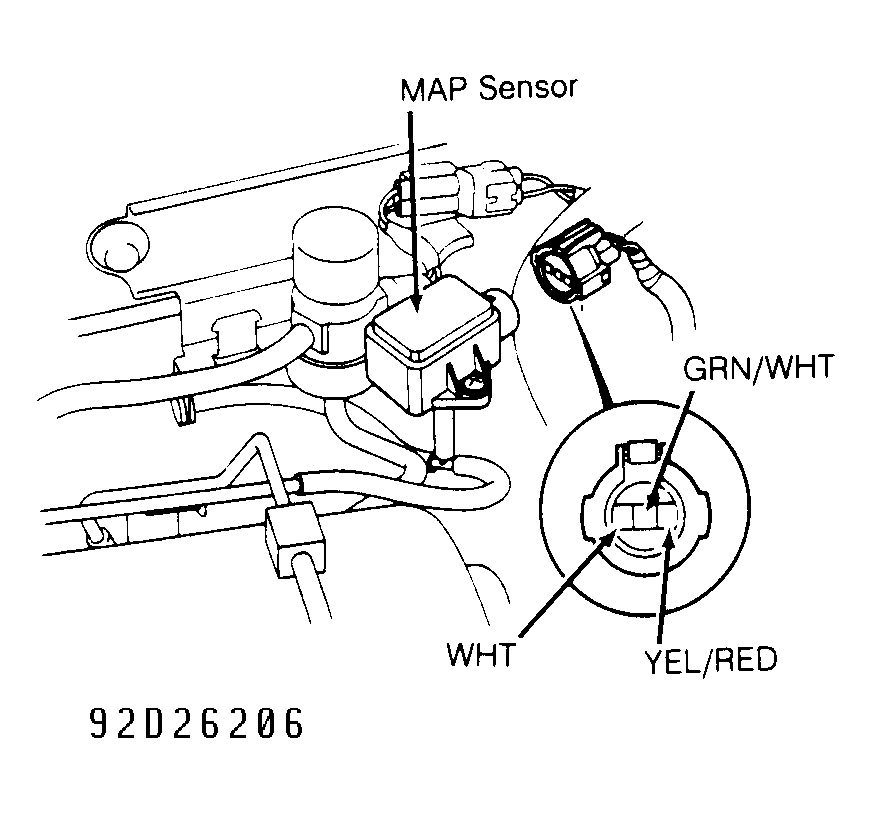 MAP Sensor
GRN/WHT
WHT
YEL/RED
92D26206