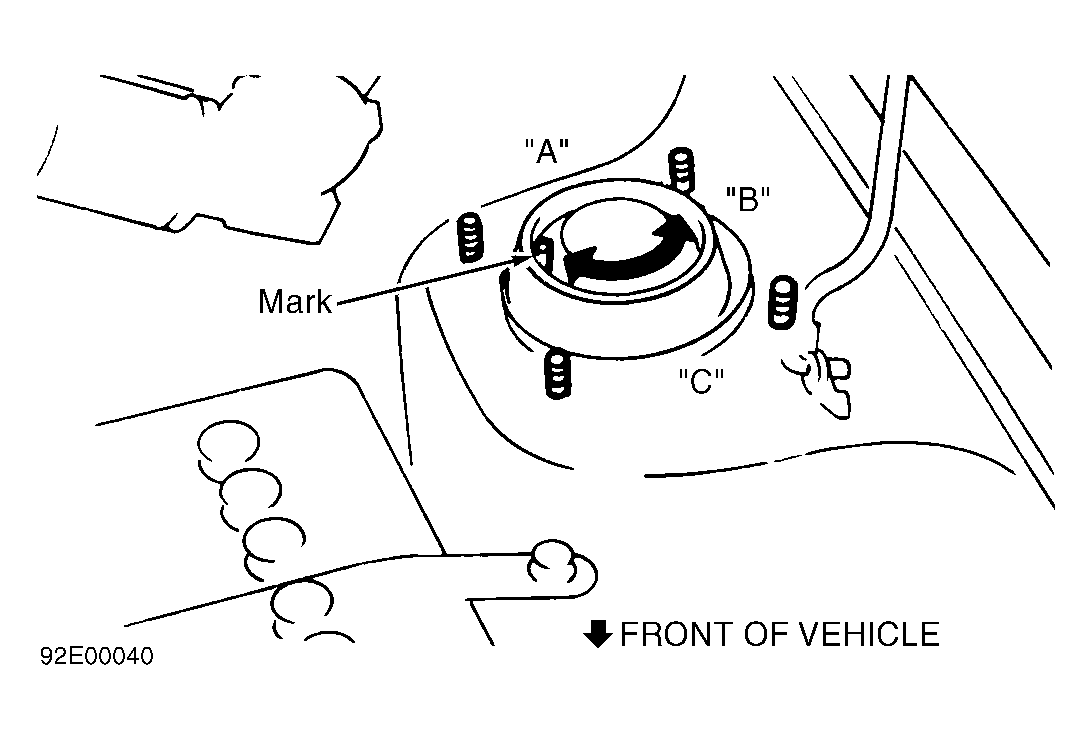 "A"

"B"

Mark

"C"

FRONT OF VEHICLE

92E00040