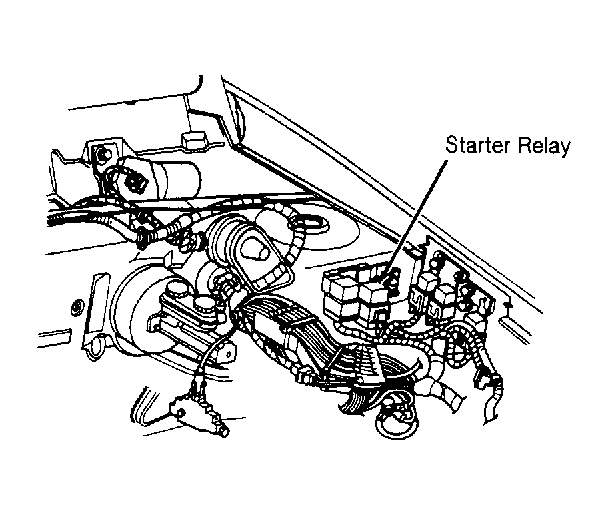 Starter Relay