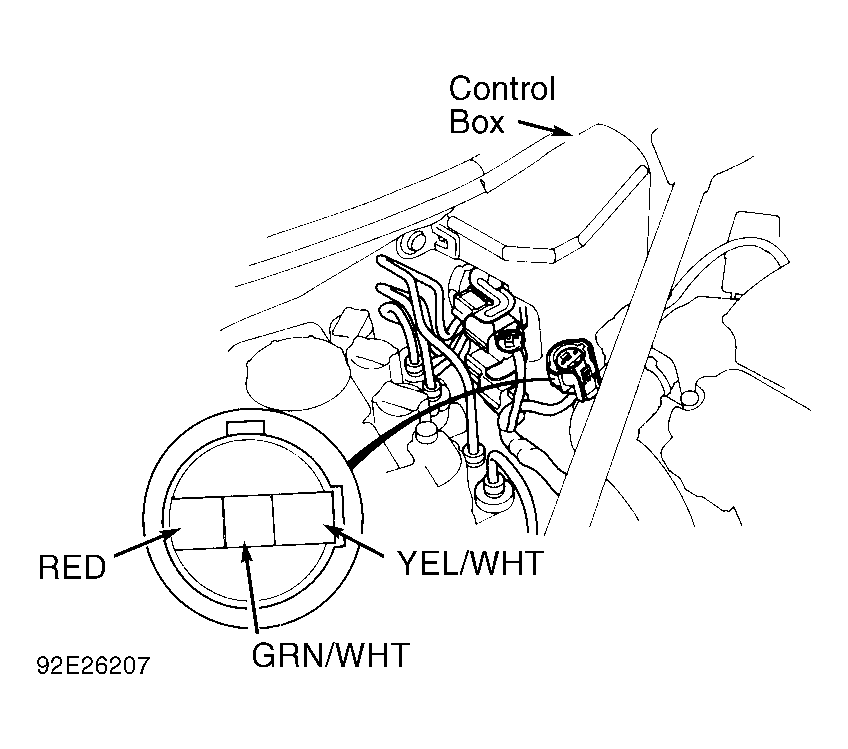 Control Box

RED

YEL/WHT

GRN/WHT

92E26207