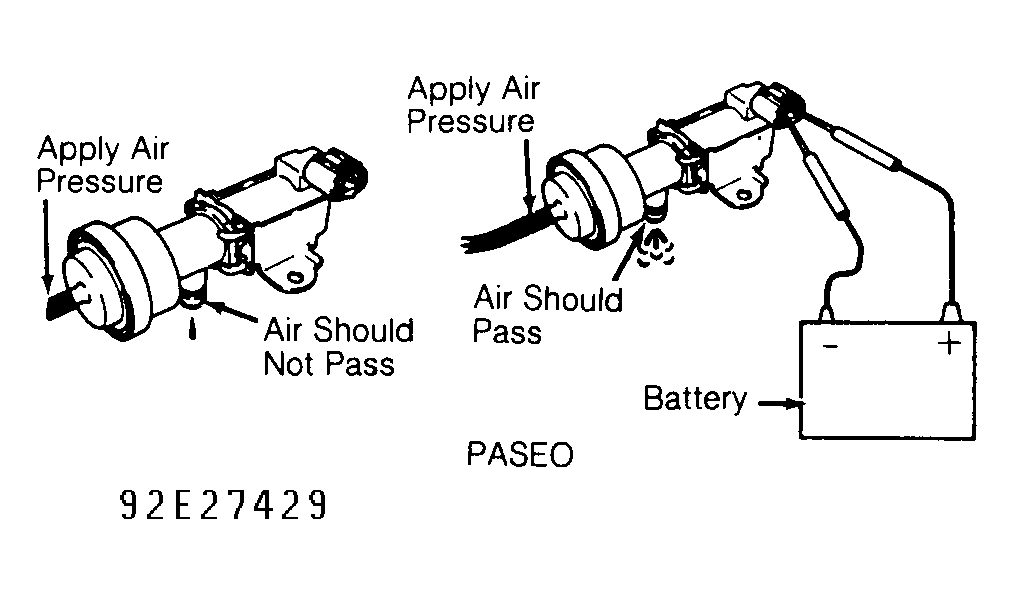 Apply Air Pressure

Air Should Not Pass

Apply Air Pressure

Air Should Pass

-

+

Battery

PASEO

92E27429