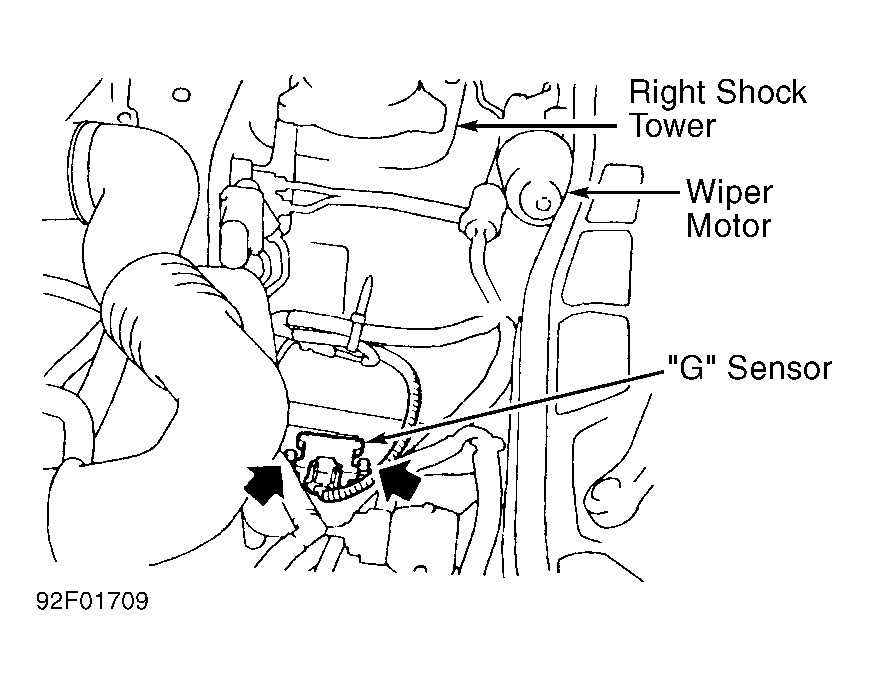 Right Shock Tower

Wiper Motor

"G" Sensor

92F01709