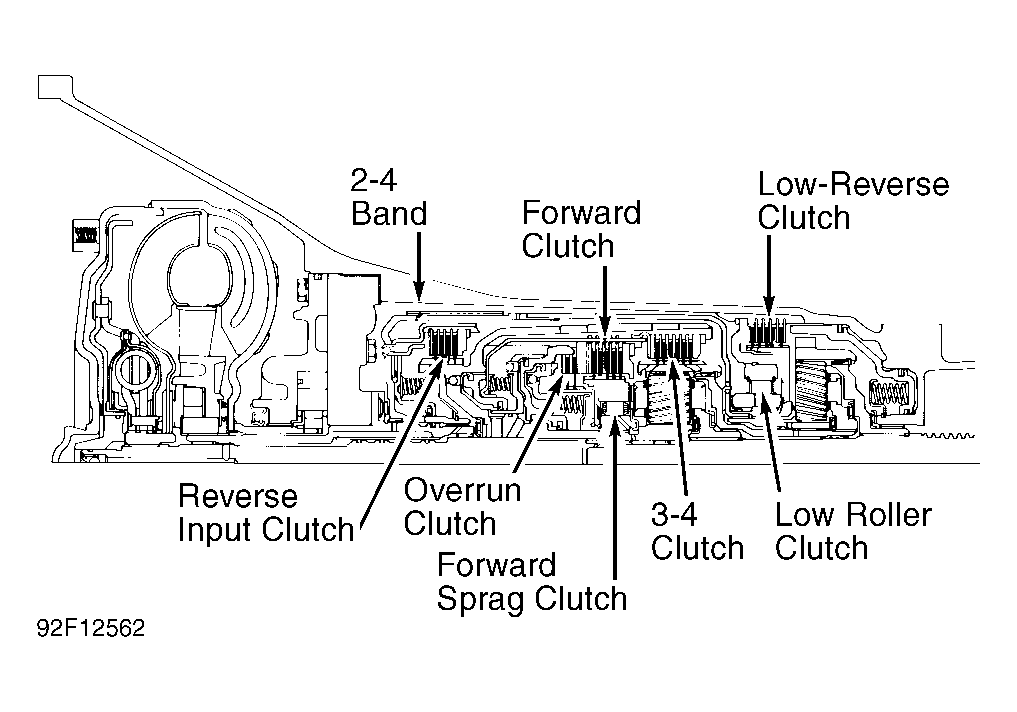 2-4 Band

Forward Clutch

Low-Reverse Clutch

Reverse Input Clutch

Overrun Clutch

Forward Sprag Clutch

3-4 Clutch

Low Roller Clutch

92F12562