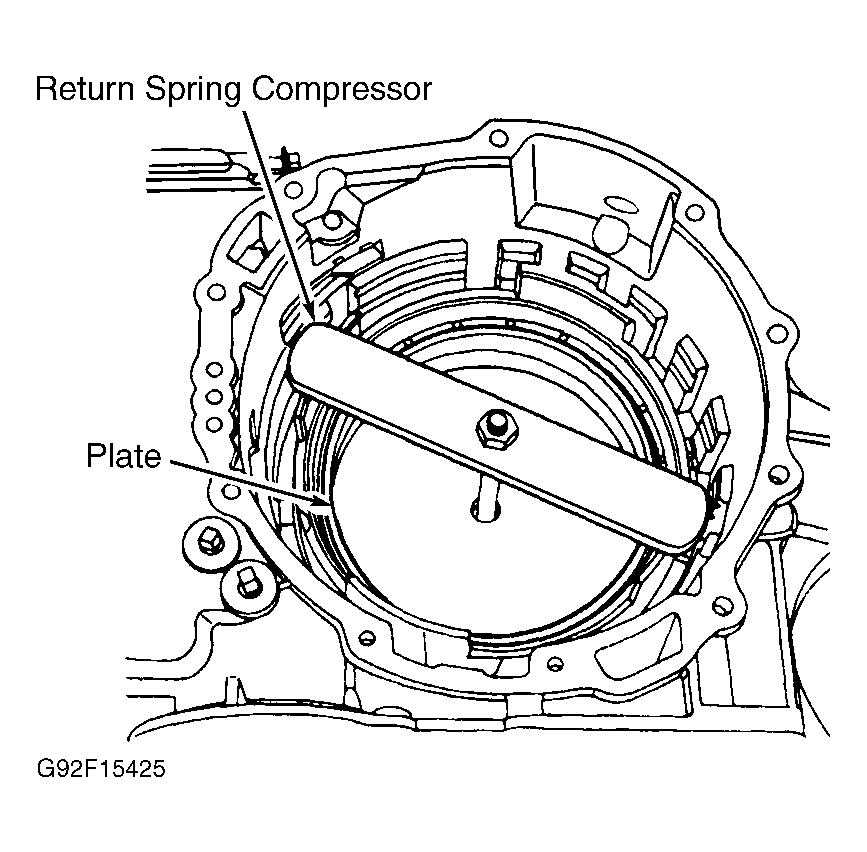 Return Spring Compressor

Plate

G92F15425