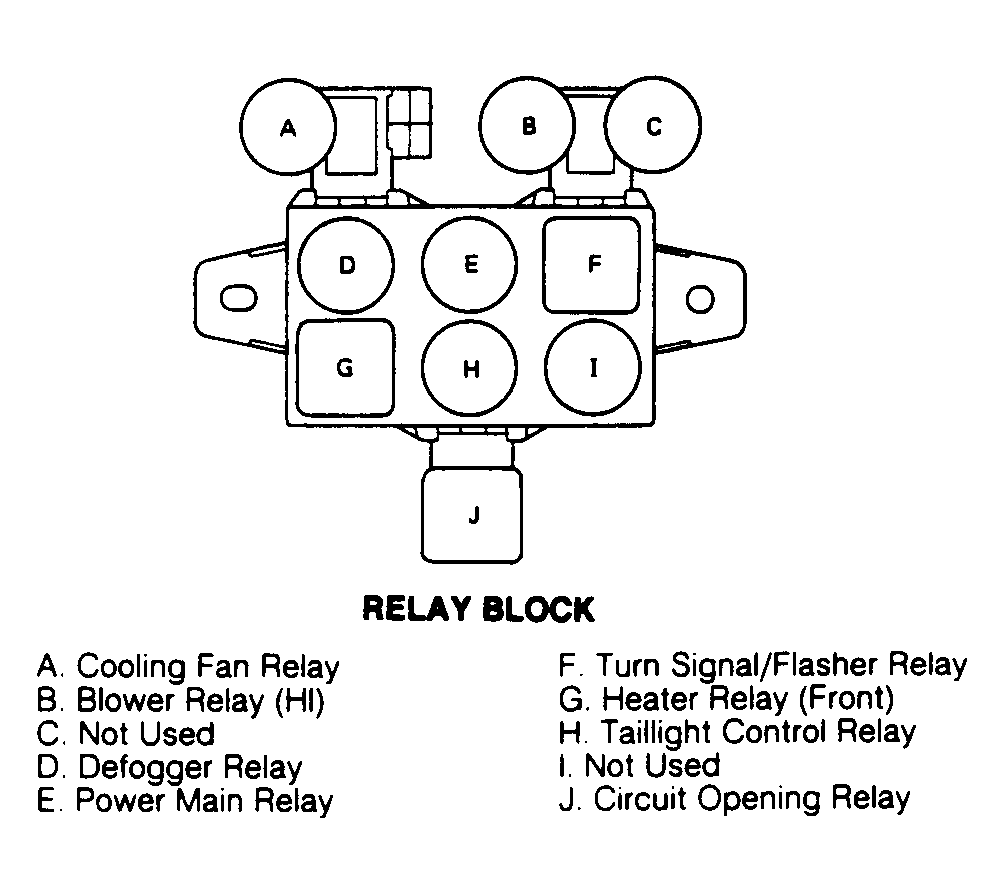 A
B
C
D
E
F
G
H
I
J

RELAY BLOCK

A. Cooling Fan Relay
B. Blower Relay (HI)
C. Not Used
D. Defogger Relay
E. Power Main Relay

F. Turn Signal/Flasher Relay
G. Heater Relay (Front)
H. Taillight Control Relay
I. Not Used
J. Circuit Opening Relay