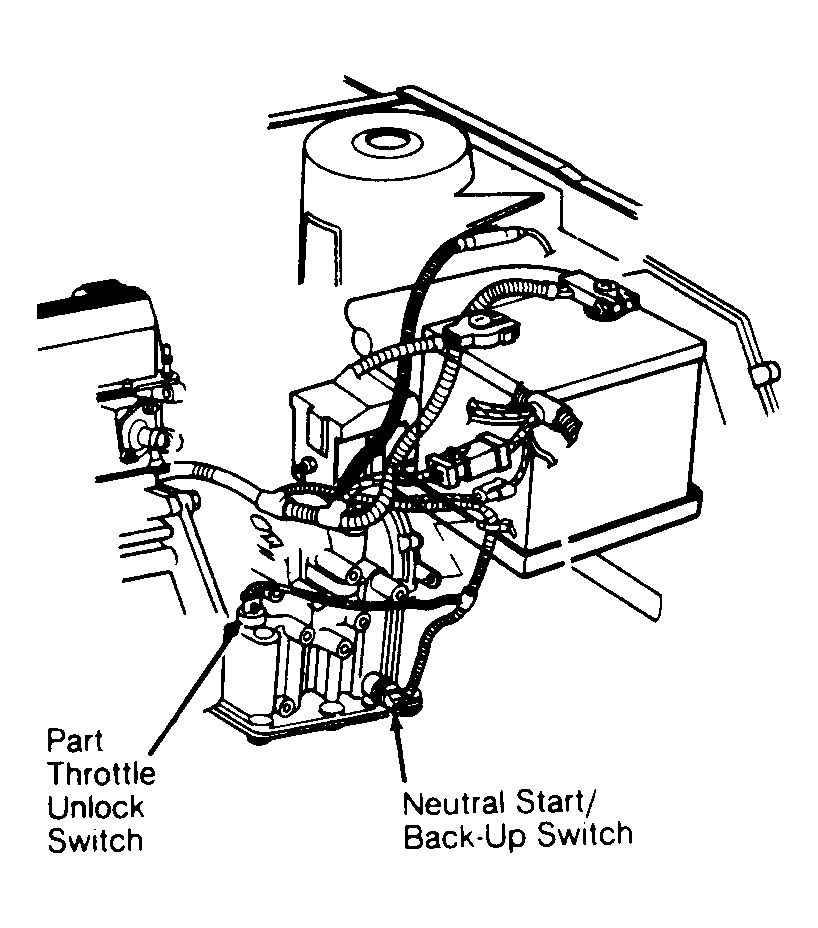 Part
Throttle
Unlock
Switch

Neutral Start/
Back-Up Switch