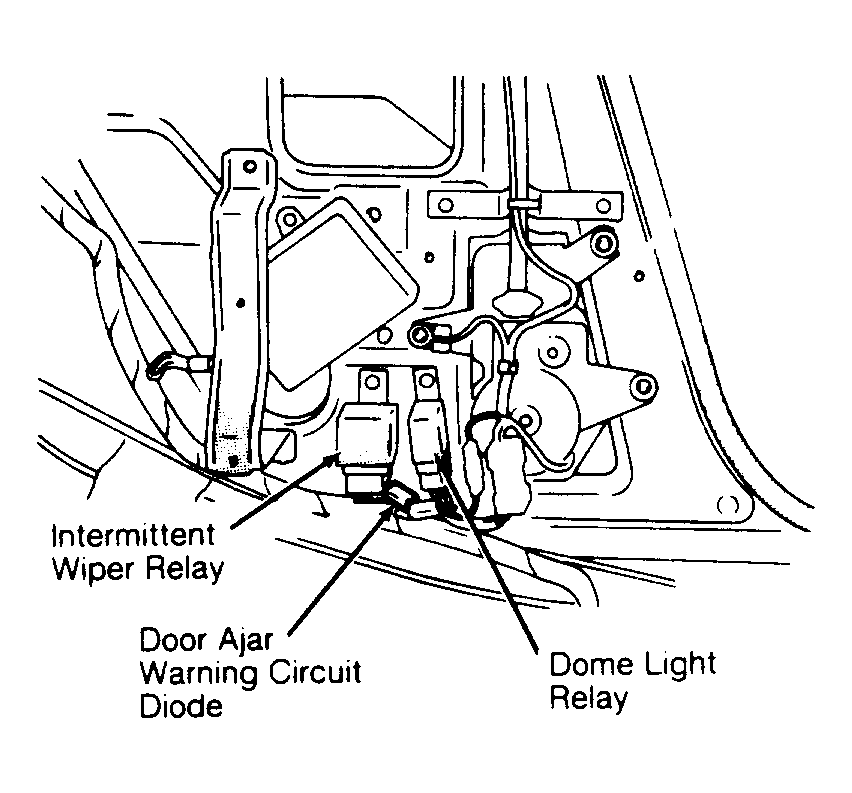 Intermittent Wiper Relay

Door Ajar Warning Circuit Diode

Dome Light Relay