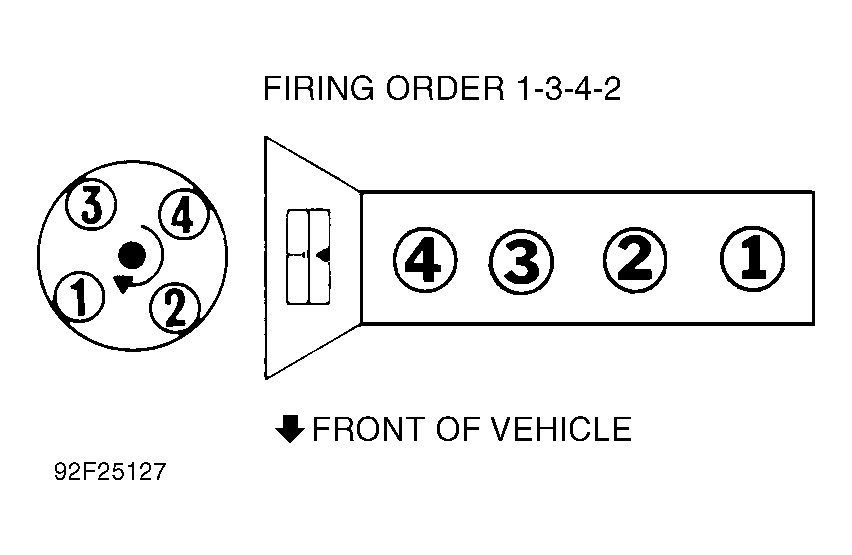 FIRING ORDER 1-3-4-2

3
4
1
2

4
3
2
1

FRONT OF VEHICLE

92F25127