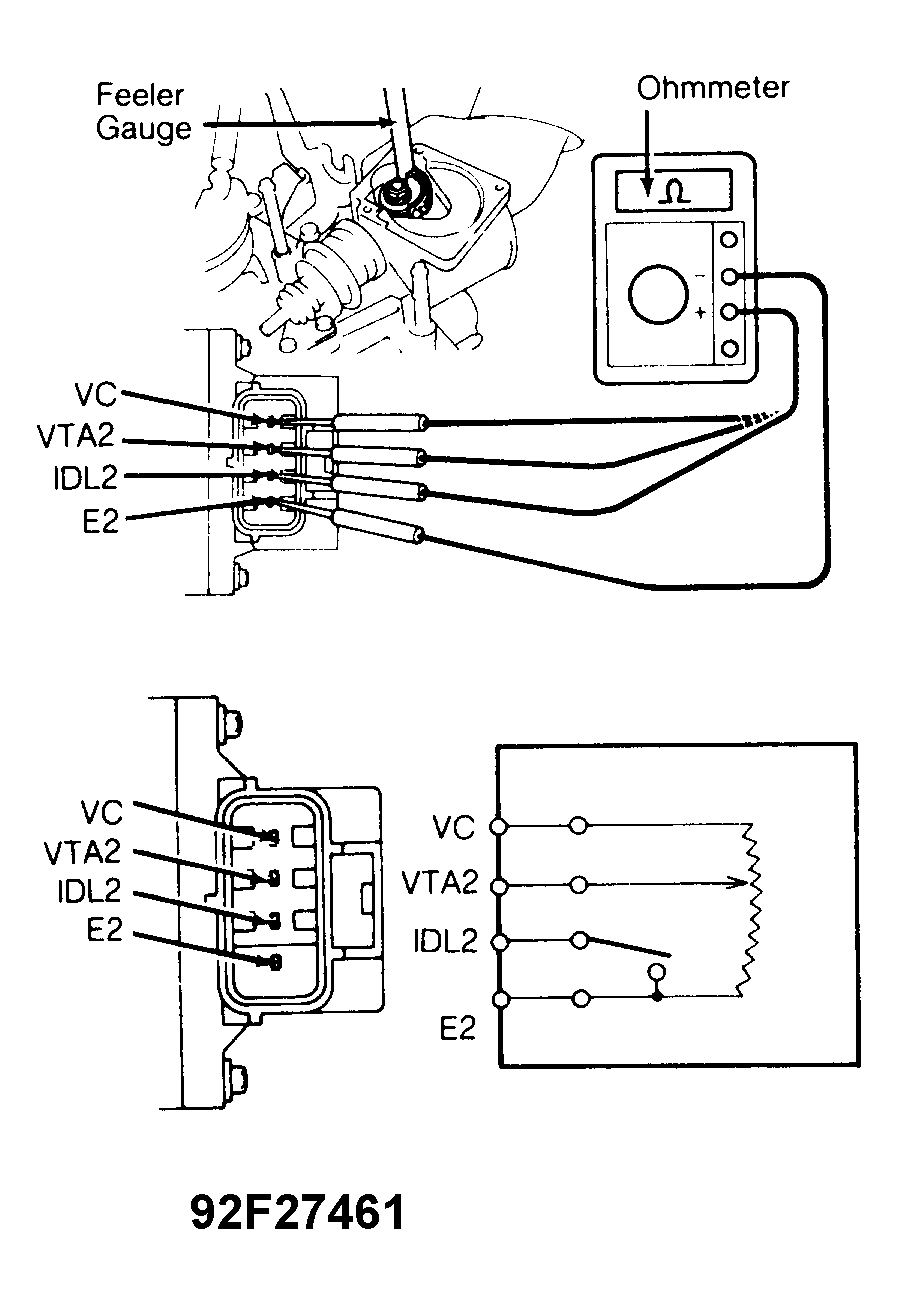 Feeler Gauge

Ohmmeter

Ω

−
+

VC
VTA2
IDL2
E2

VC
VTA2
IDL2
E2

VC
VTA2
IDL2
E2

92F27461