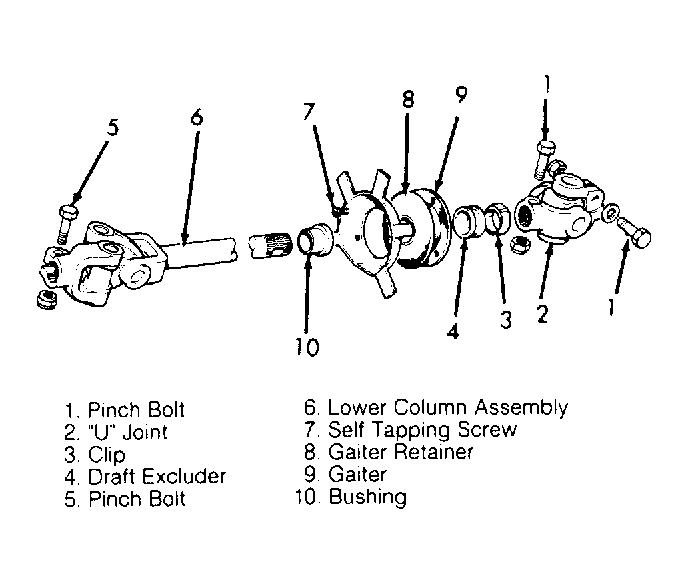 5
6
7
8
9
1
10
4
3
2
1

1. Pinch Bolt
2. "U" Joint
3. Clip
4. Draft Excluder
5. Pinch Bolt

6. Lower Column Assembly
7. Self Tapping Screw
8. Gaiter Retainer
9. Gaiter
10. Bushing