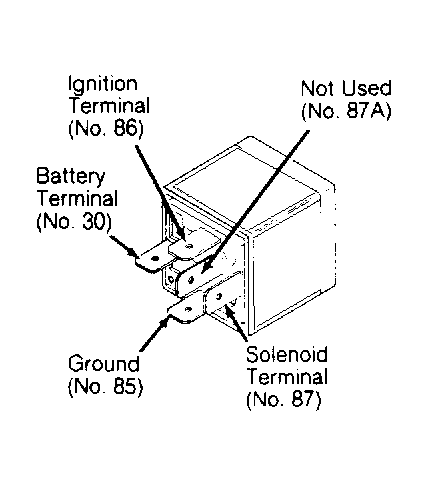 Ignition Terminal (No. 86)

Not Used (No. 87A)

Battery Terminal (No. 30)

Ground (No. 85)

Solenoid Terminal (No. 87)