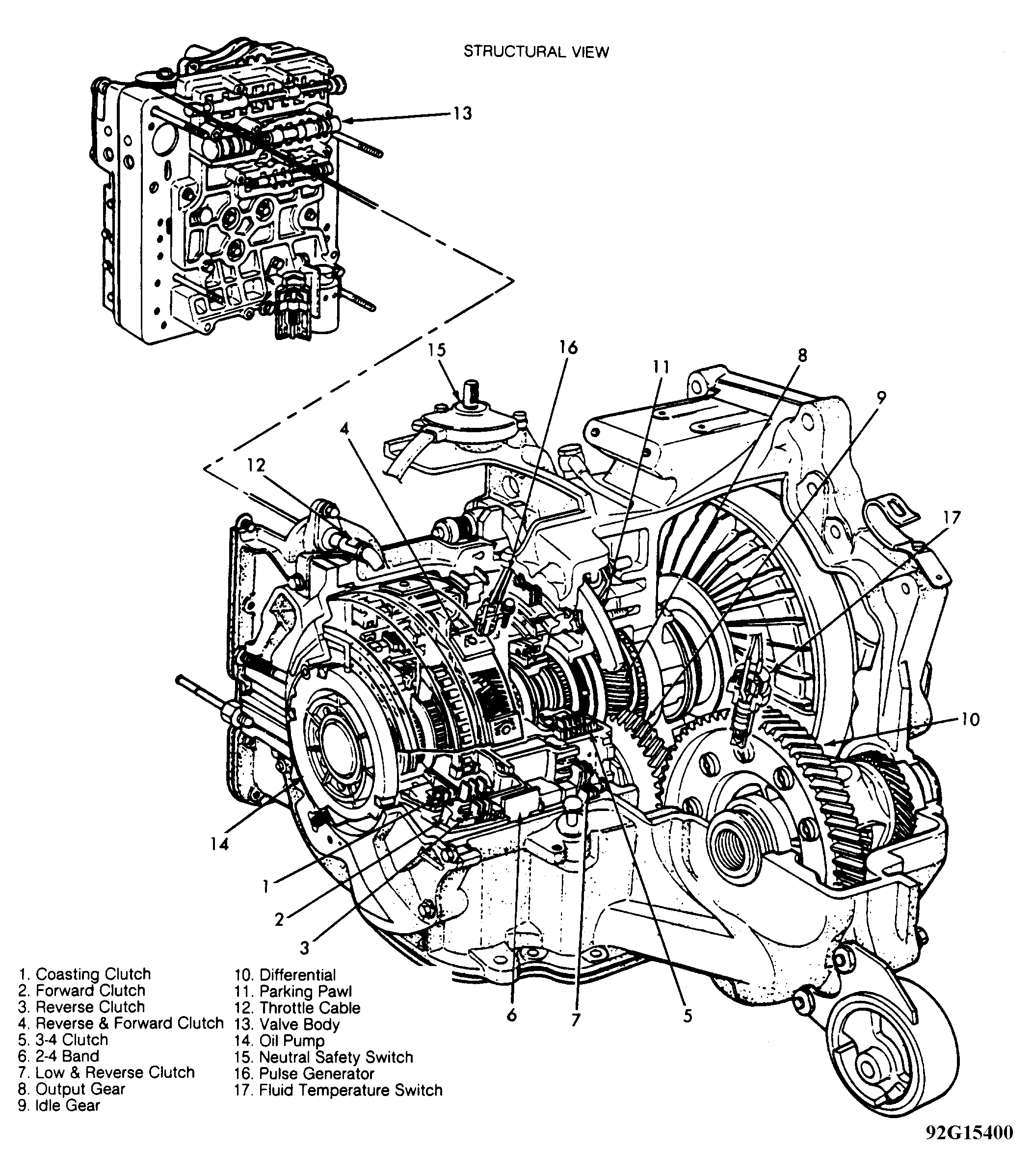 STRUCTURAL VIEW

13

15

16

11

8

9

4

12

17

10

14

1

2

3

6

7

5

1. Coasting Clutch
2. Forward Clutch
3. Reverse Clutch
4. Reverse & Forward Clutch
5. 3-4 Clutch
6. 2-4 Band
7. Low & Reverse Clutch
8. Output Gear
9. Idle Gear

10. Differential
11. Parking Pawl
12. Throttle Cable
13. Valve Body
14. Oil Pump
15. Neutral Safety Switch
16. Pulse Generator
17. Fluid Temperature Switch

92G15400