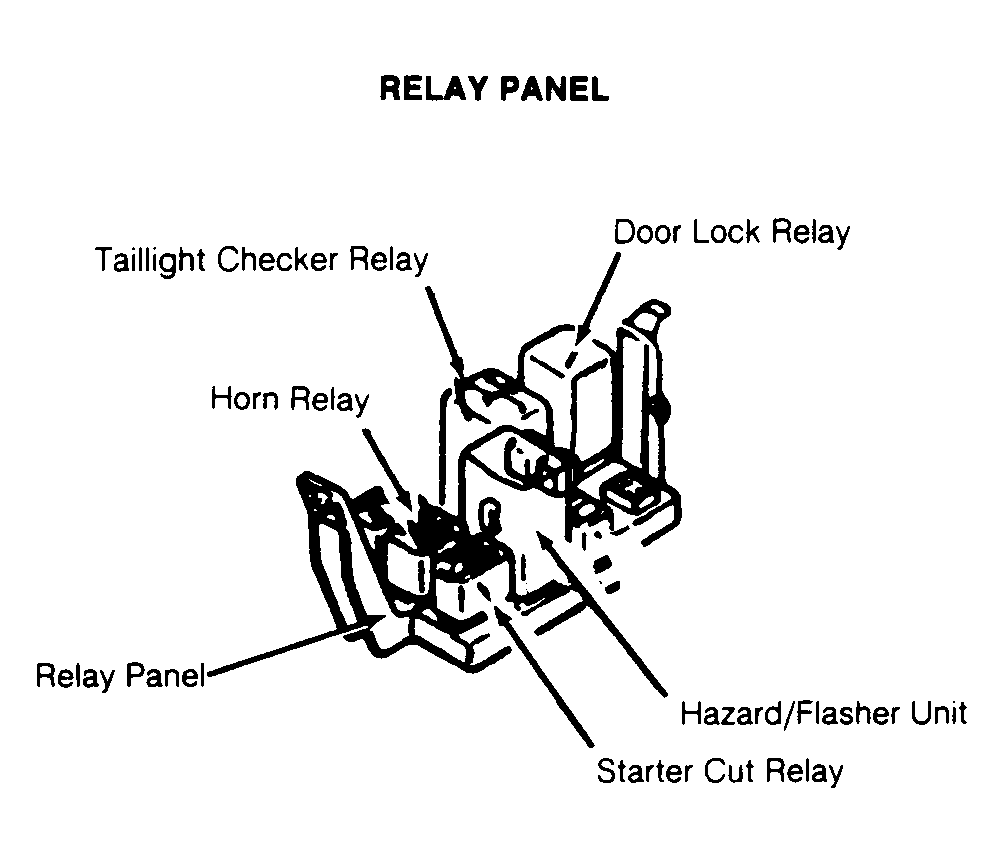 RELAY PANEL

Door Lock Relay

Taillight Checker Relay

Horn Relay

Relay Panel

Hazard/Flasher Unit

Starter Cut Relay