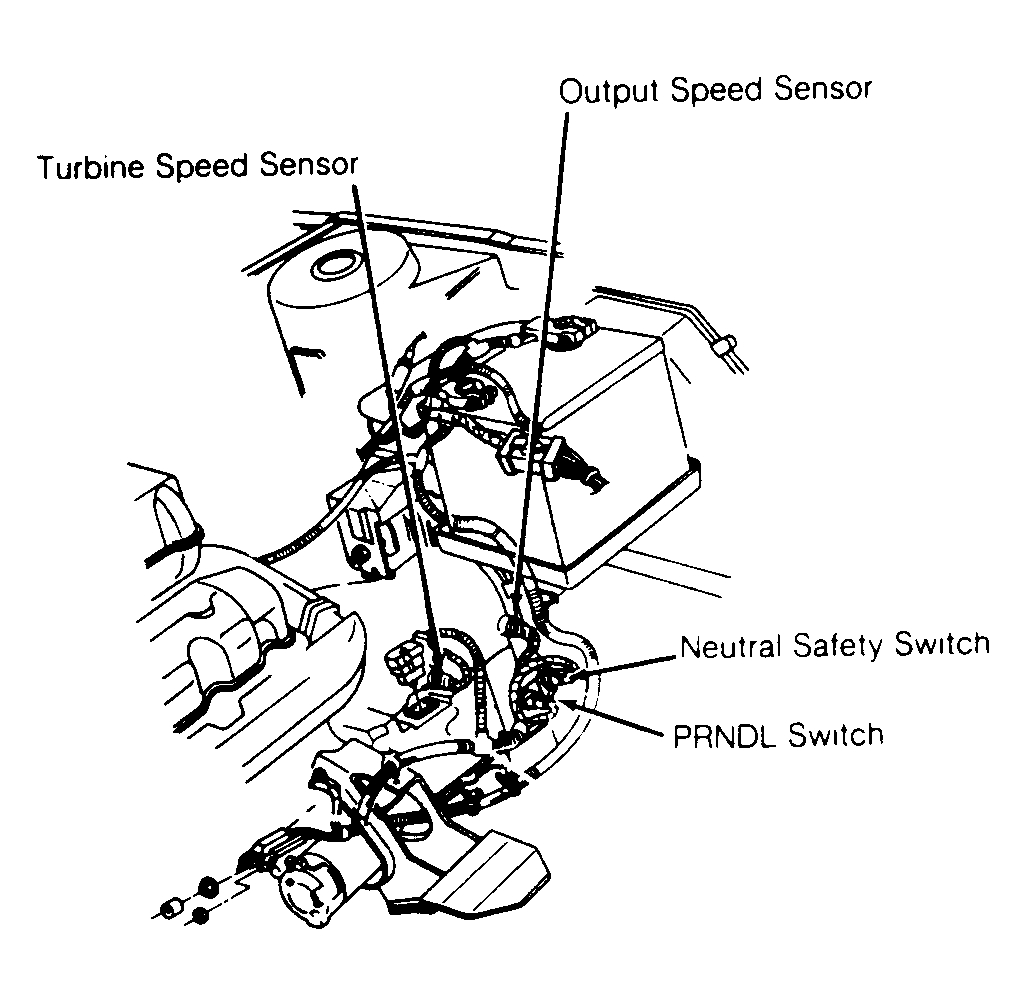 Output Speed Sensor

Turbine Speed Sensor

Neutral Safety Switch

PRNDL Switch