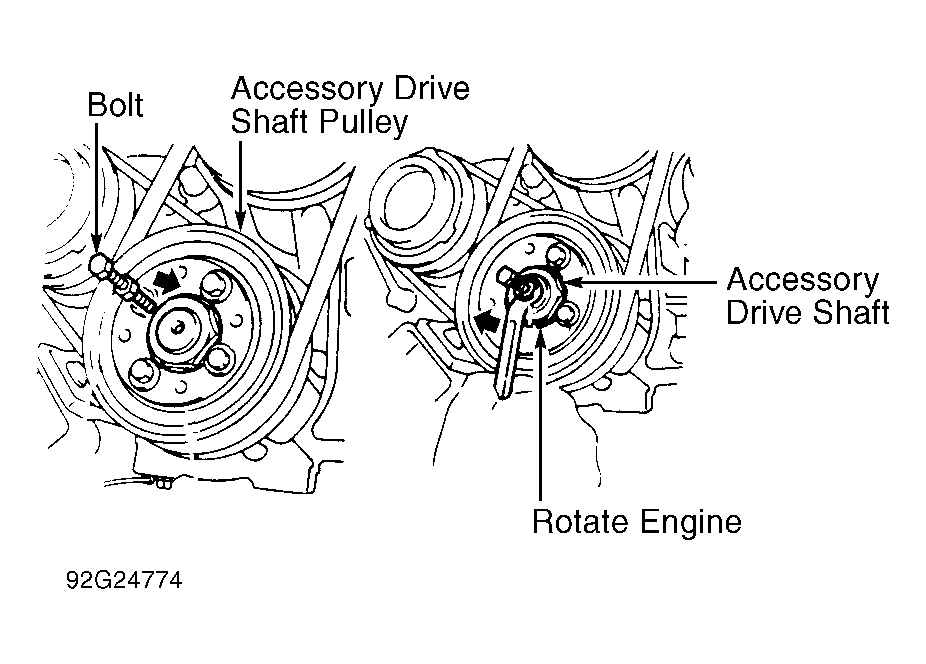 Bolt

Accessory Drive Shaft Pulley

Accessory Drive Shaft

Rotate Engine

92G24774