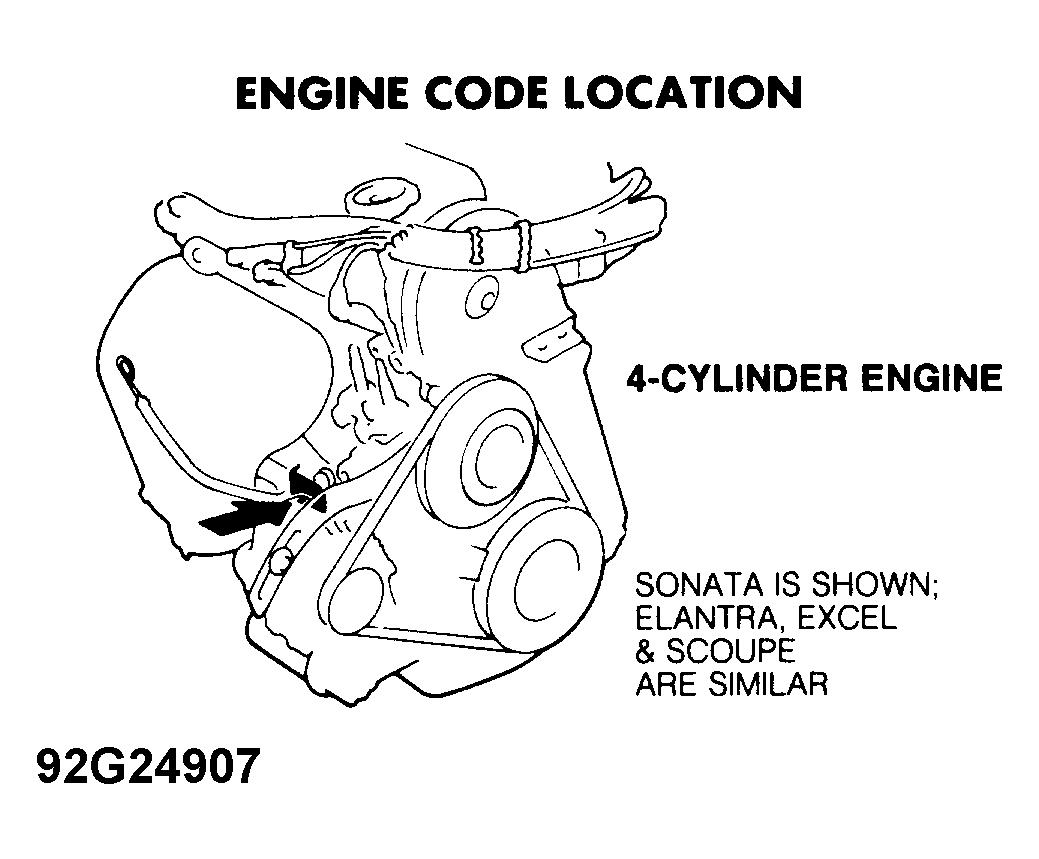 ENGINE CODE LOCATION

4-CYLINDER ENGINE

SONATA IS SHOWN; ELANTRA, EXCEL & SCOUPE ARE SIMILAR

92G24907