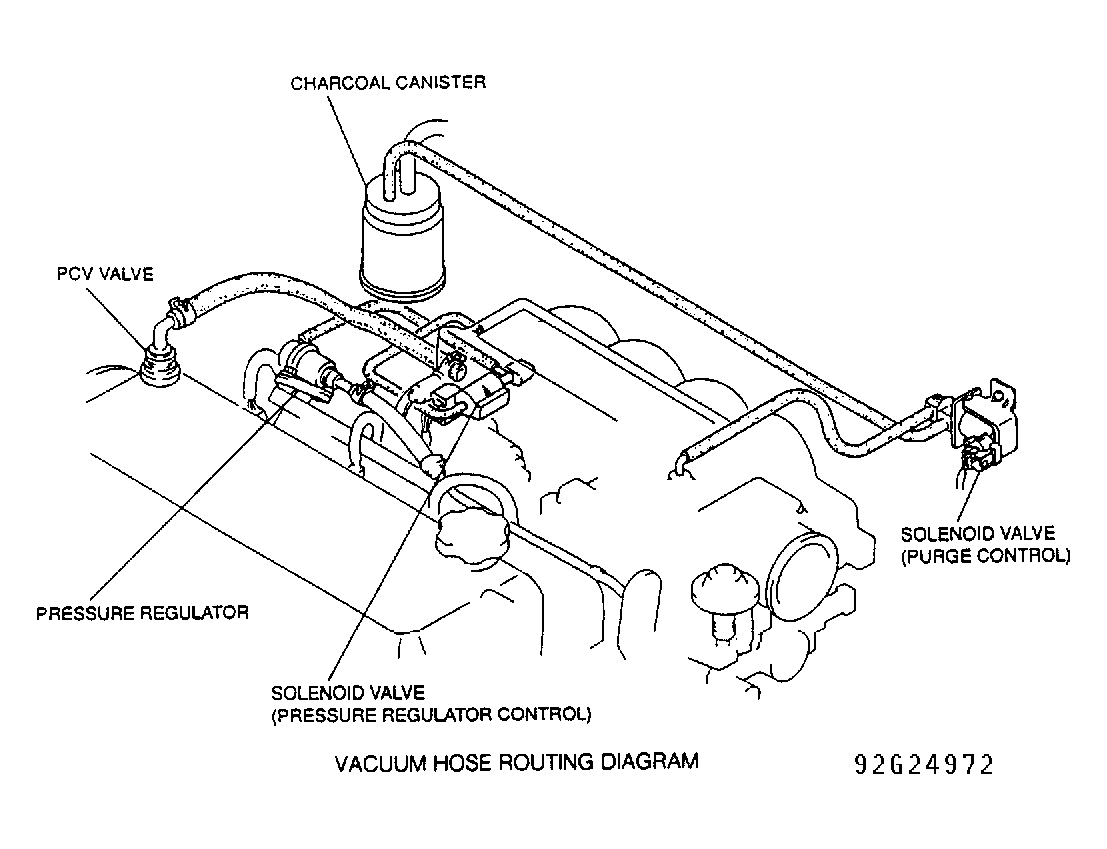 CHARCOAL CANISTER

PCV VALVE

SOLENOID VALVE
(PURGE CONTROL)

PRESSURE REGULATOR

SOLENOID VALVE
(PRESSURE REGULATOR CONTROL)

VACUUM HOSE ROUTING DIAGRAM

92G24972