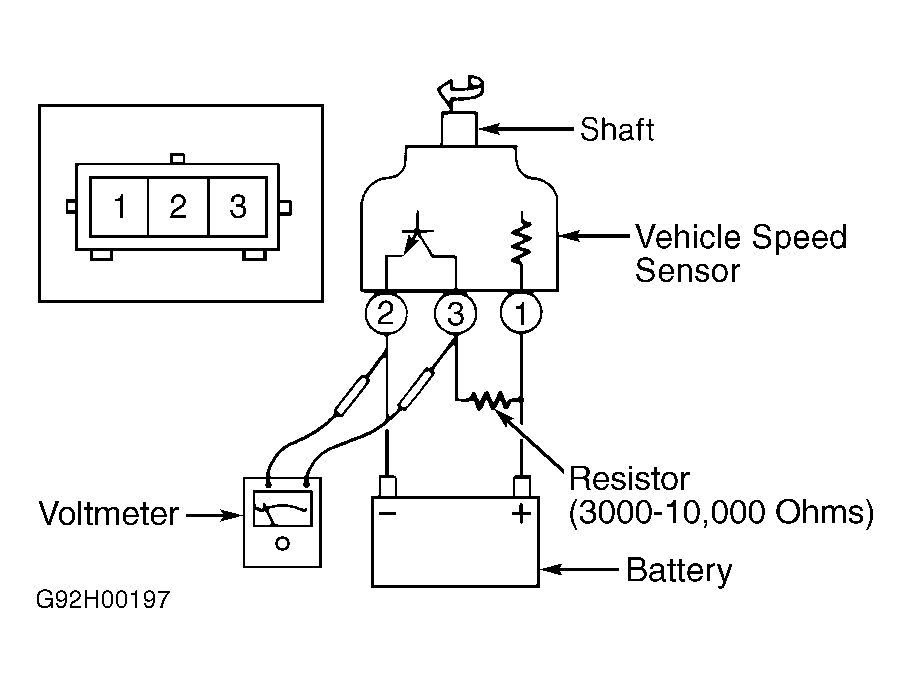 1 2 3

Shaft

Vehicle Speed Sensor

2 3 1

Resistor (3000-10,000 Ohms)

Voltmeter

− +

Battery

G92H00197