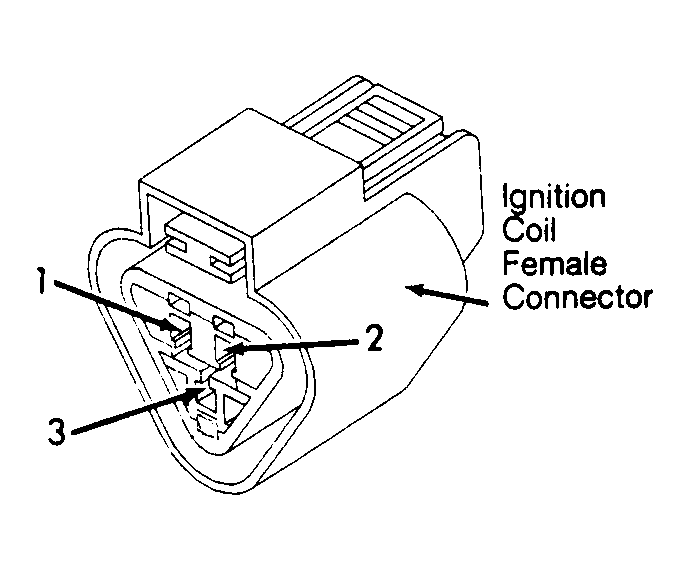 Ignition Coil Female Connector

1

2

3