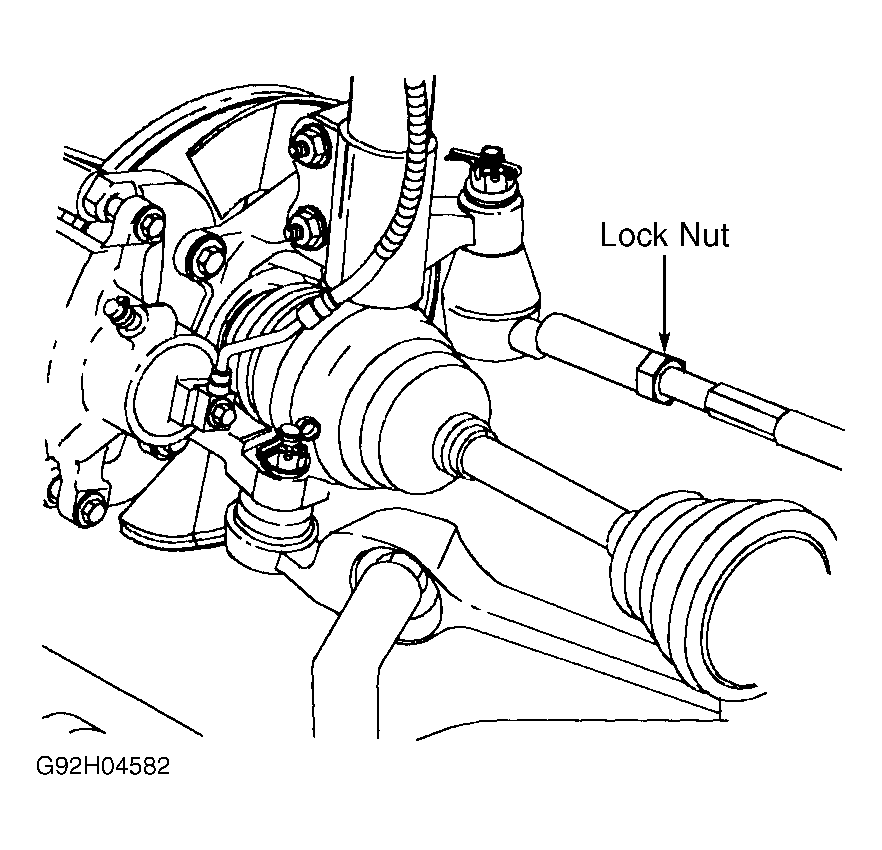 Lock Nut

G92H04582