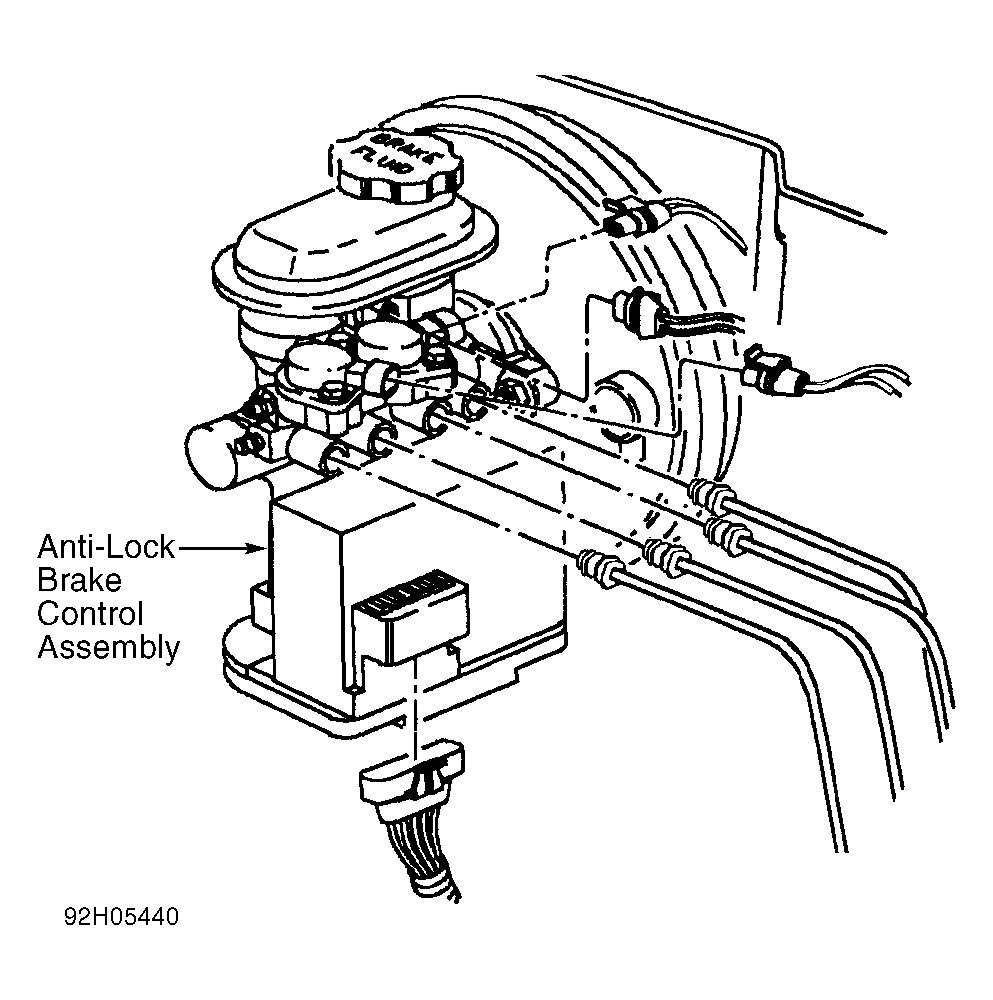 BRAKE FLUID

Anti-Lock Brake Control Assembly

92H05440